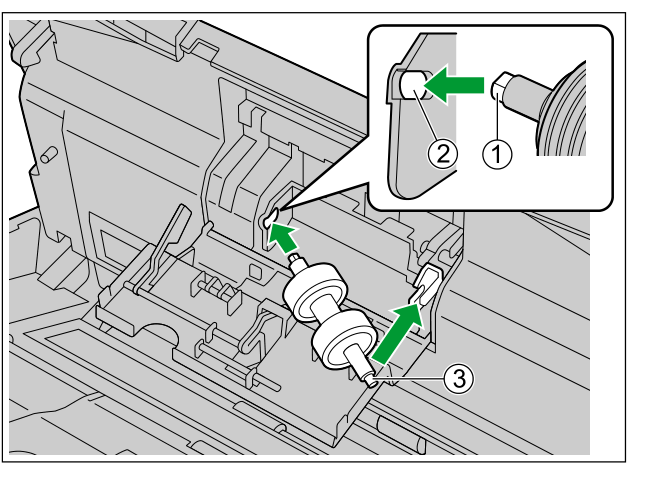 ②
①
③