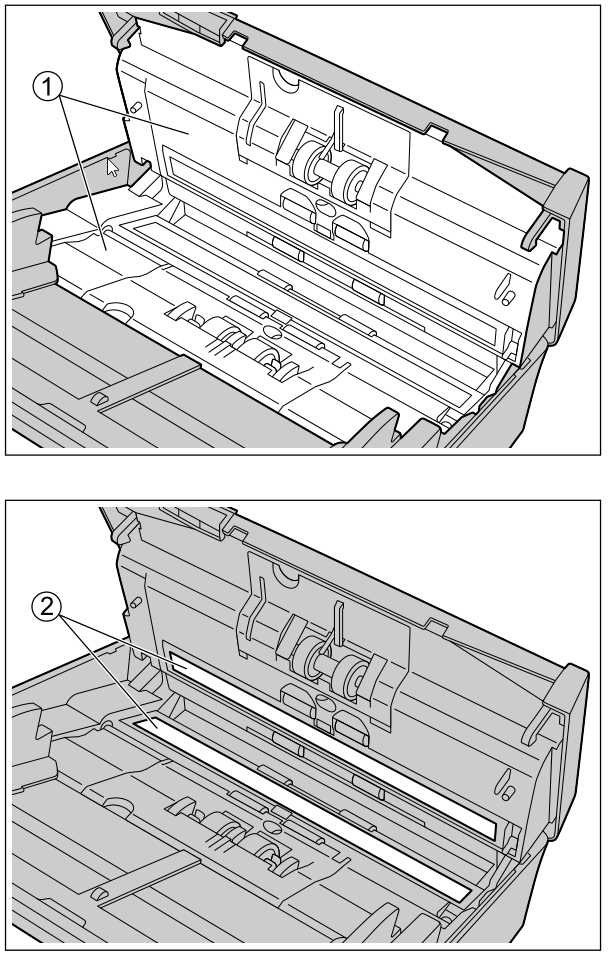 ①

②