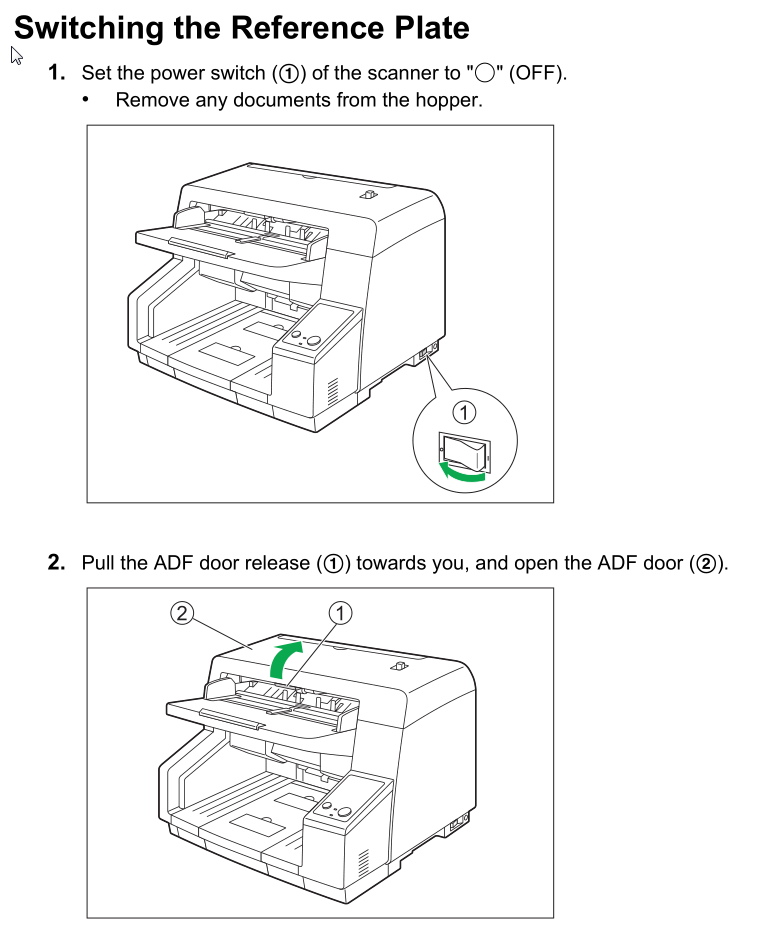 Switching the Reference Plate

1. Set the power switch (①) of the scanner to "○" (OFF).
• Remove any documents from the hopper.

①

2. Pull the ADF door release (①) towards you, and open the ADF door (②).

②
①