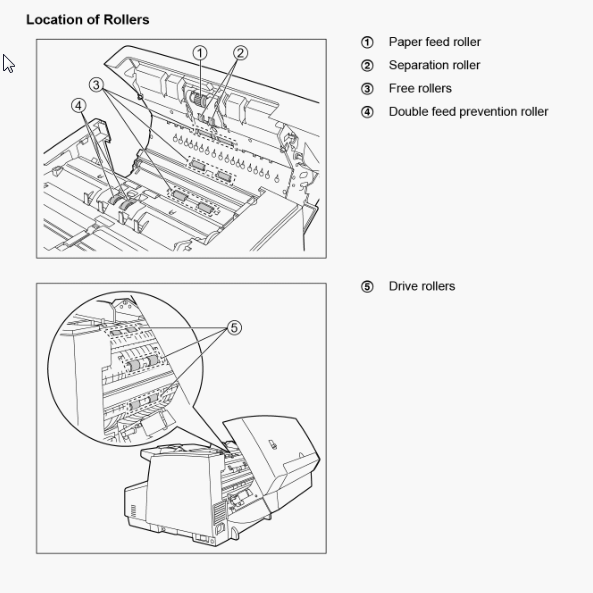 Location of Rollers

①
②
③
④

① Paper feed roller
② Separation roller
③ Free rollers
④ Double feed prevention roller

⑤

⑤ Drive rollers