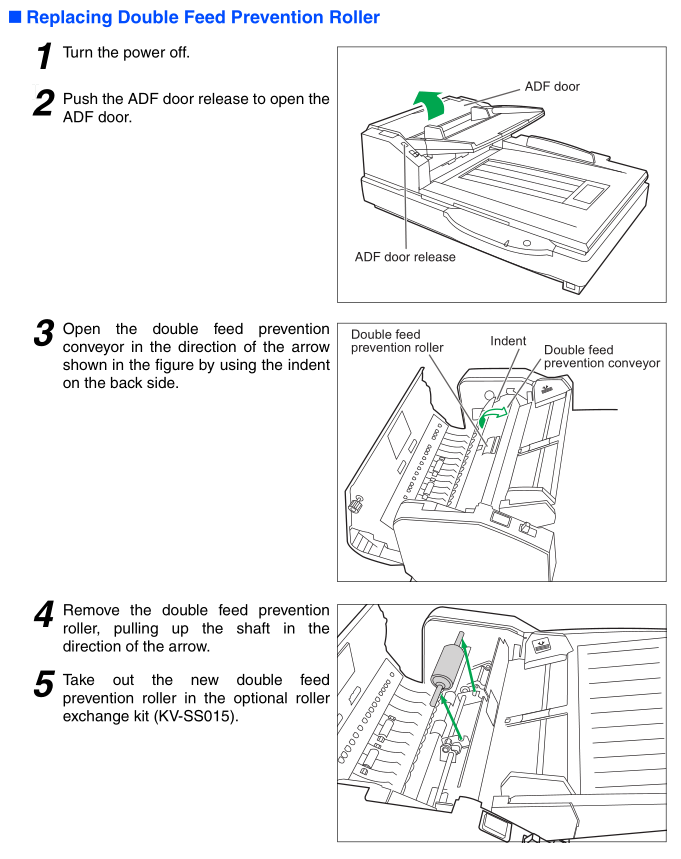 ■ Replacing Double Feed Prevention Roller

1 Turn the power off.

2 Push the ADF door release to open the ADF door.

ADF door

ADF door release

3 Open the double feed prevention conveyor in the direction of the arrow shown in the figure by using the indent on the back side.

Double feed prevention roller

Indent

Double feed prevention conveyor

4 Remove the double feed prevention roller, pulling up the shaft in the direction of the arrow.

5 Take out the new double feed prevention roller in the optional roller exchange kit (KV-SS015).