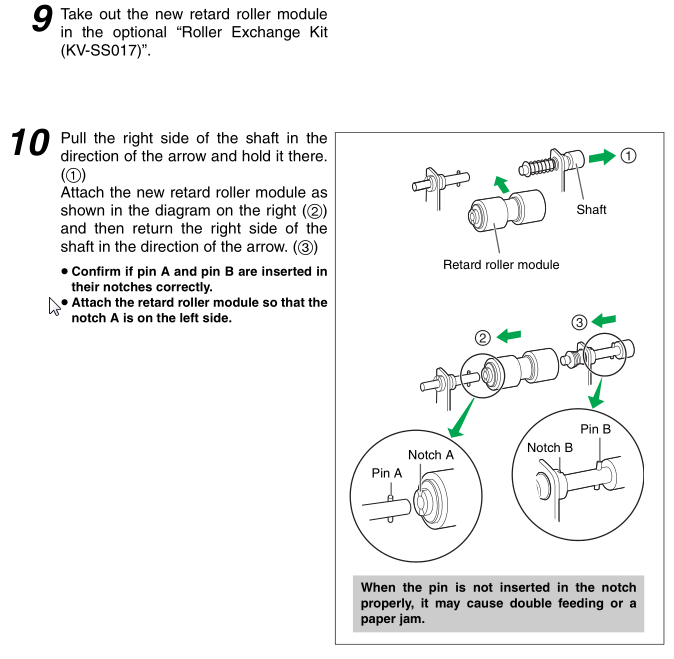 9 Take out the new retard roller module in the optional “Roller Exchange Kit (KV-SS017)”.

10 Pull the right side of the shaft in the direction of the arrow and hold it there. (①)
Attach the new retard roller module as shown in the diagram on the right (②) and then return the right side of the shaft in the direction of the arrow. (③)

● Confirm if pin A and pin B are inserted in their notches correctly.
● Attach the retard roller module so that the notch A is on the left side.

①
Shaft
Retard roller module
②
③
Notch A
Pin A
Pin B
Notch B

When the pin is not inserted in the notch properly, it may cause double feeding or a paper jam.