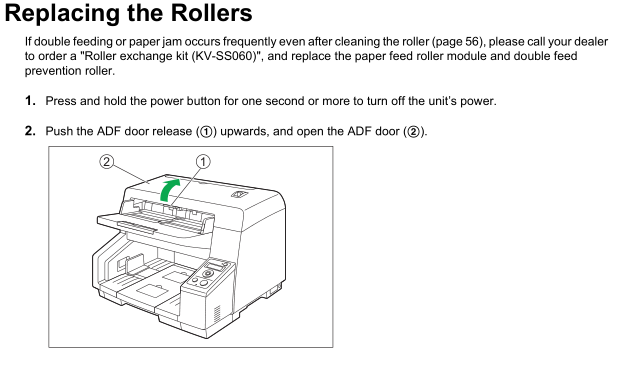 Replacing the Rollers

If double feeding or paper jam occurs frequently even after cleaning the roller (page 56), please call your dealer to order a "Roller exchange kit (KV-SS060)", and replace the paper feed roller module and double feed prevention roller.

1. Press and hold the power button for one second or more to turn off the unit's power.

2. Push the ADF door release (①) upwards, and open the ADF door (②).

②
①