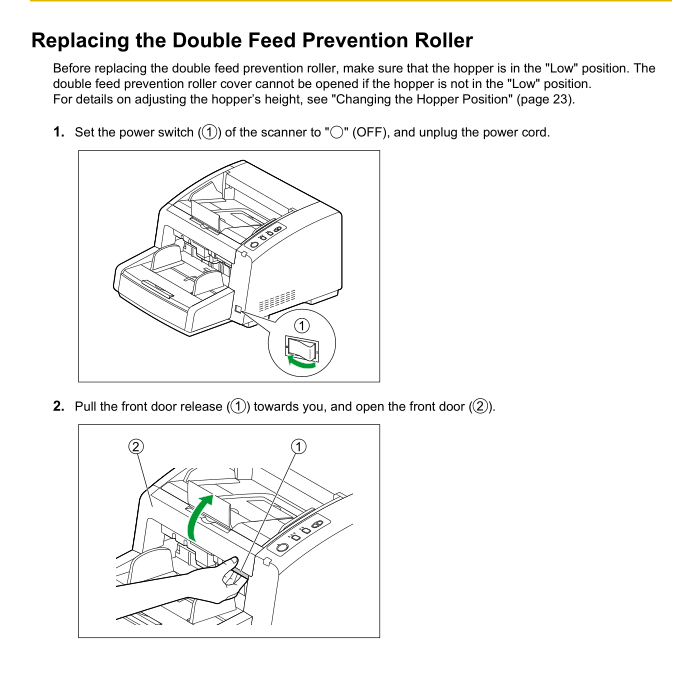 Replacing the Double Feed Prevention Roller

Before replacing the double feed prevention roller, make sure that the hopper is in the "Low" position. The double feed prevention roller cover cannot be opened if the hopper is not in the "Low" position.
For details on adjusting the hopper's height, see "Changing the Hopper Position" (page 23).

1. Set the power switch (①) of the scanner to "○" (OFF), and unplug the power cord.

①

2. Pull the front door release (①) towards you, and open the front door (②).

②

①