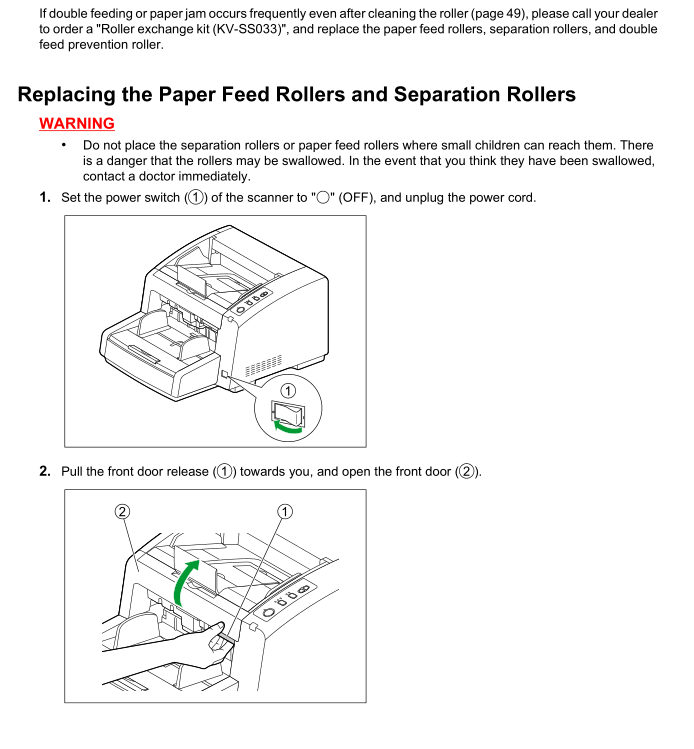 If double feeding or paper jam occurs frequently even after cleaning the roller (page 49), please call your dealer to order a "Roller exchange kit (KV-SS033)", and replace the paper feed rollers, separation rollers, and double feed prevention roller.

Replacing the Paper Feed Rollers and Separation Rollers

WARNING

• Do not place the separation rollers or paper feed rollers where small children can reach them. There is a danger that the rollers may be swallowed. In the event that you think they have been swallowed, contact a doctor immediately.

1. Set the power switch (①) of the scanner to "○" (OFF), and unplug the power cord.

①

2. Pull the front door release (①) towards you, and open the front door (②).

②

①