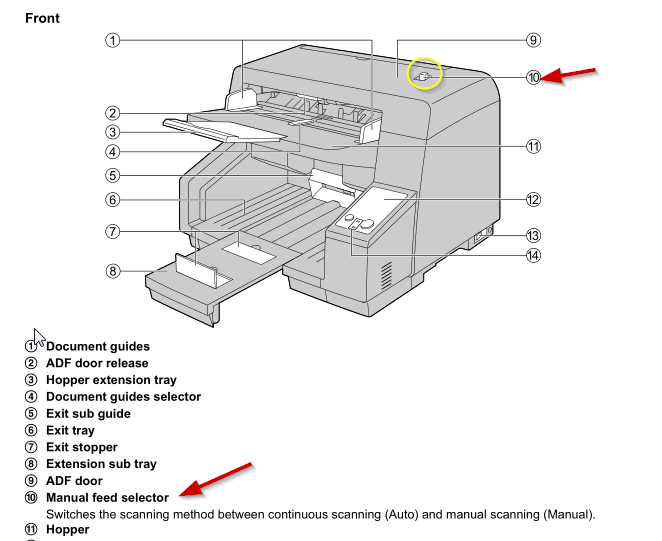 Front

①
②
③
④
⑤
⑥
⑦
⑧
⑨
⑩
⑪
⑫
⑬
⑭

① Document guides
② ADF door release
③ Hopper extension tray
④ Document guides selector
⑤ Exit sub guide
⑥ Exit tray
⑦ Exit stopper
⑧ Extension sub tray
⑨ ADF door
⑩ Manual feed selector
Switches the scanning method between continuous scanning (Auto) and manual scanning (Manual).
⑪ Hopper