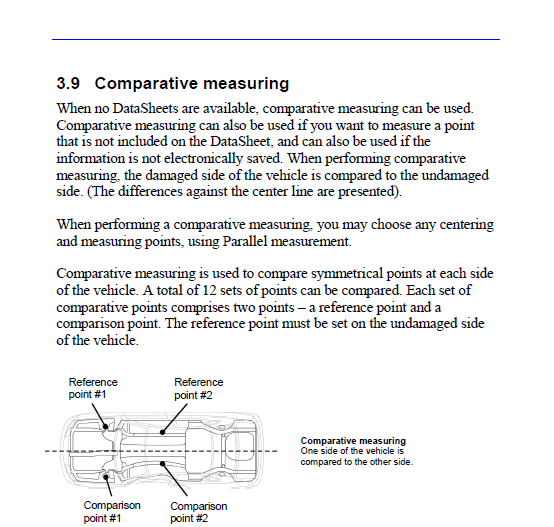 3.9 Comparative measuring

When no DataSheets are available, comparative measuring can be used. Comparative measuring can also be used if you want to measure a point that is not included on the DataSheet, and can also be used if the information is not electronically saved. When performing comparative measuring, the damaged side of the vehicle is compared to the undamaged side. (The differences against the center line are presented).

When performing a comparative measuring, you may choose any centering and measuring points, using Parallel measurement.

Comparative measuring is used to compare symmetrical points at each side of the vehicle. A total of 12 sets of points can be compared. Each set of comparative points comprises two points – a reference point and a comparison point. The reference point must be set on the undamaged side of the vehicle.

Reference point #1

Reference point #2

Comparison point #1

Comparison point #2

Comparative measuring
One side of the vehicle is compared to the other side.