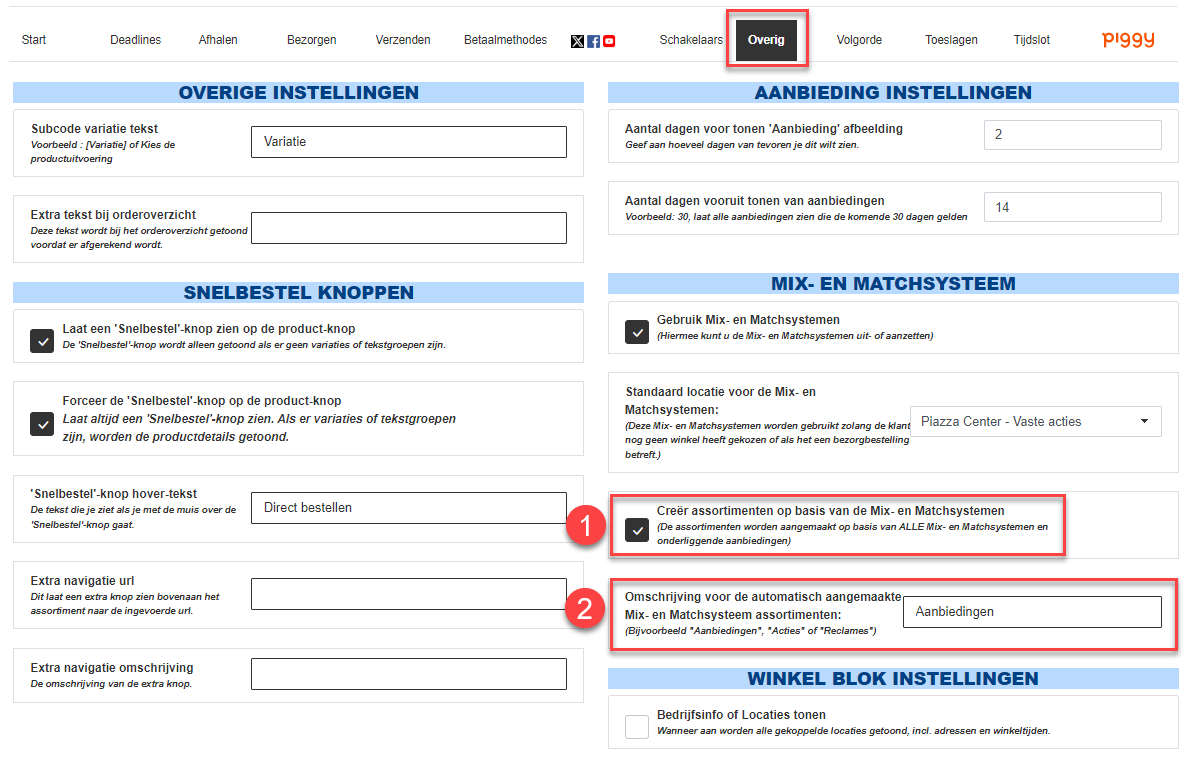 Start Deadlines Afhalen Bezorgen Verzenden Betaalmethodes Schakelaars Overig Volgorde Toeslagen Tijdslot piggy

OVERIGE INSTELLINGEN

Subcode variatie tekst
Voorbeeld : [Variatie] of Kies de productuitvoering

Variatie

Extra tekst bij orderoverzicht
Deze tekst wordt bij het orderoverzicht getoond voordat er afgerekend wordt.

SNELBESTEL KNOPPEN

Laat een 'Snelbestel'-knop zien op de product-knop
De 'Snelbestel'-knop wordt alleen getoond als er geen variaties of tekstgroepen zijn.

Forceer de 'Snelbestel'-knop op de product-knop
Laat altijd een 'Snelbestel'-knop zien. Als er variaties of tekstgroepen zijn, worden de productdetails getoond.

'Snelbestel'-knop hover-tekst
De tekst die je ziet als je met de muis over de 'Snelbestel'-knop gaat.

Direct bestellen

Extra navigatie url
Dit laat een extra knop zien bovenaan het assortiment naar de ingevoerde url.

Extra navigatie omschrijving
De omschrijving van de extra knop.

AANBIEDING INSTELLINGEN

Aantal dagen voor tonen 'Aanbieding' afbeelding
Geef aan hoeveel dagen van tevoren je dit wilt zien.

2

Aantal dagen vooruit tonen van aanbiedingen
Voorbeeld: 30, laat alle aanbiedingen zien die de komende 30 dagen gelden

14

MIX- EN MATCHSYSTEEM

Gebruik Mix- en Matchsystemen
(Hiermee kunt u de Mix- en Matchsystemen uit- of aanzetten)

Standaard locatie voor de Mix- en Matchsystemen:
(Deze Mix- en Matchsystemen worden gebruikt zolang de klant nog geen winkel heeft gekozen of als het een bezorgbestelling betreft.)

Piazza Center - Vaste acties

1

Creër assortimenten op basis van de Mix- en Matchsystemen
(De assortimenten worden aangemaakt op basis van ALLE Mix- en Matchsystemen en onderliggende aanbiedingen)

2

Omschrijving voor de automatisch aangemaakte Mix- en Matchsysteem assortimenten:
(Bijvoorbeeld "Aanbiedingen", "Acties" of "Reclames")

Aanbiedingen

WINKEL BLOK INSTELLINGEN

Bedrijfsinfo of Locaties tonen
Wanneer aan worden alle gekoppelde locaties getoond, incl. adressen en winkeltijden.