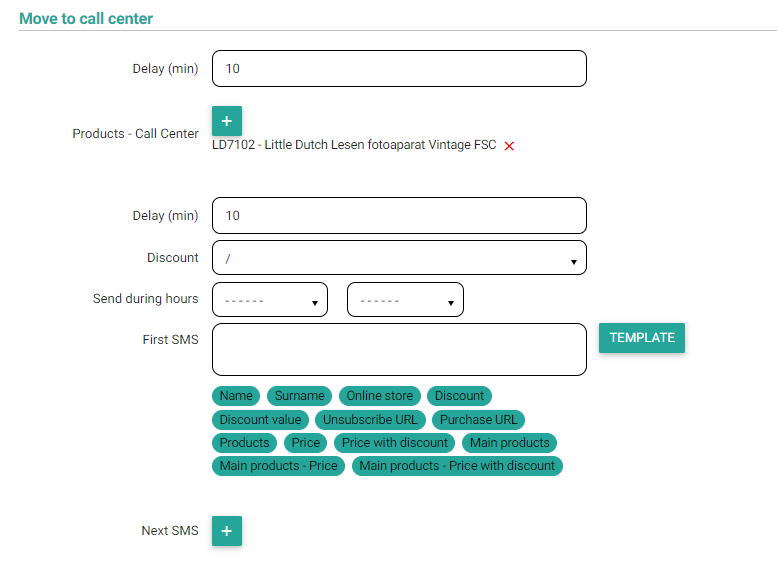 Move to call center

Delay (min) 10

Products - Call Center +
LD7102 - Little Dutch Lesen fotoaparat Vintage FSC ×

Delay (min) 10

Discount /

Send during hours ------ ------

First SMS TEMPLATE

Name Surname Online store Discount Discount value Unsubscribe URL Purchase URL Products Price Price with discount Main products Main products - Price Main products - Price with discount

Next SMS +