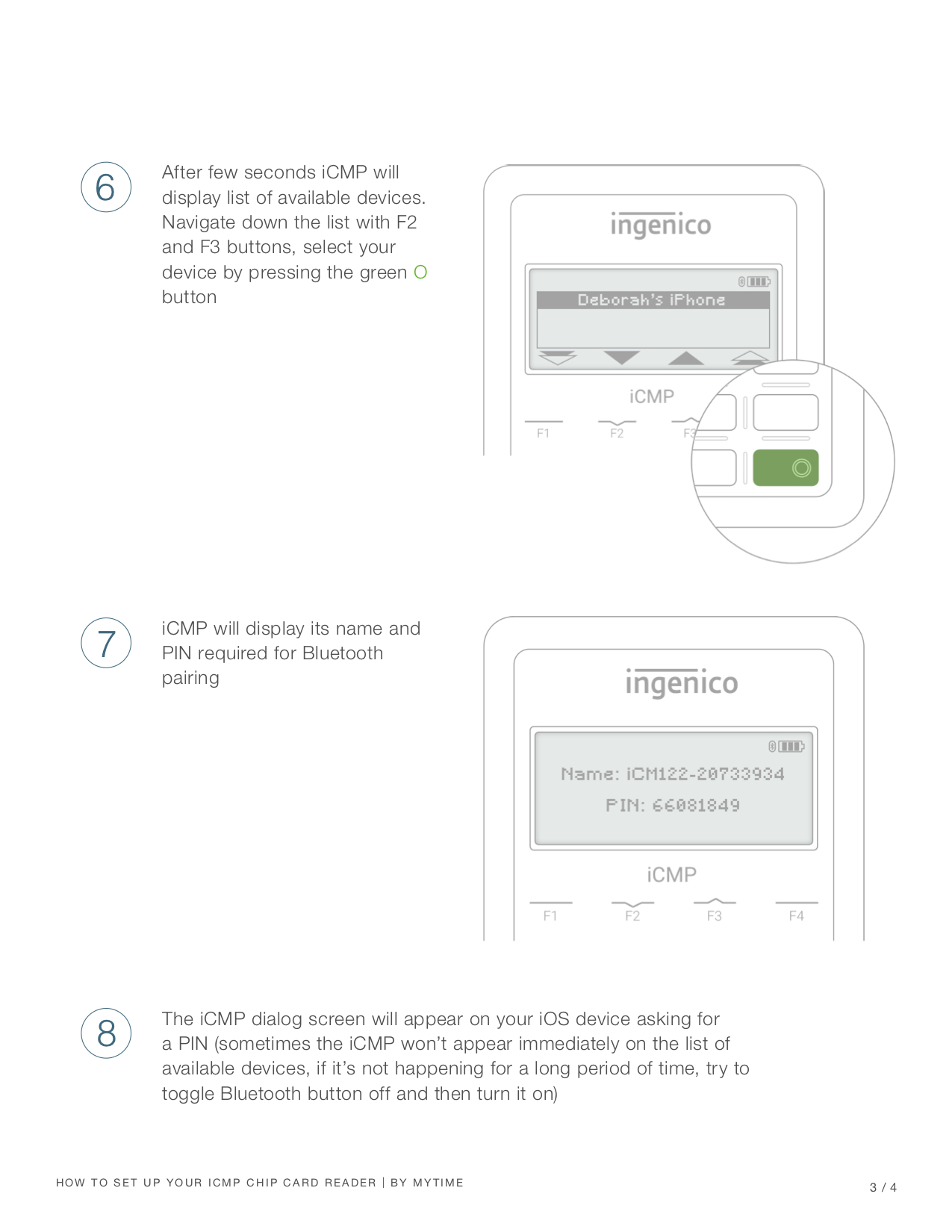 6

After few seconds iCMP will display list of available devices. Navigate down the list with F2 and F3 buttons, select your device by pressing the green O button

ingenico

Deborah's iPhone

iCMP

F1 F2 F3

7

iCMP will display its name and PIN required for Bluetooth pairing

ingenico

Name: iCM122-20733934

PIN: 66081849

iCMP

F1 F2 F3 F4

8

The iCMP dialog screen will appear on your iOS device asking for a PIN (sometimes the iCMP won't appear immediately on the list of available devices, if it's not happening for a long period of time, try to toggle Bluetooth button off and then turn it on)

HOW TO SET UP YOUR ICMP CHIP CARD READER | BY MYTIME

3 / 4