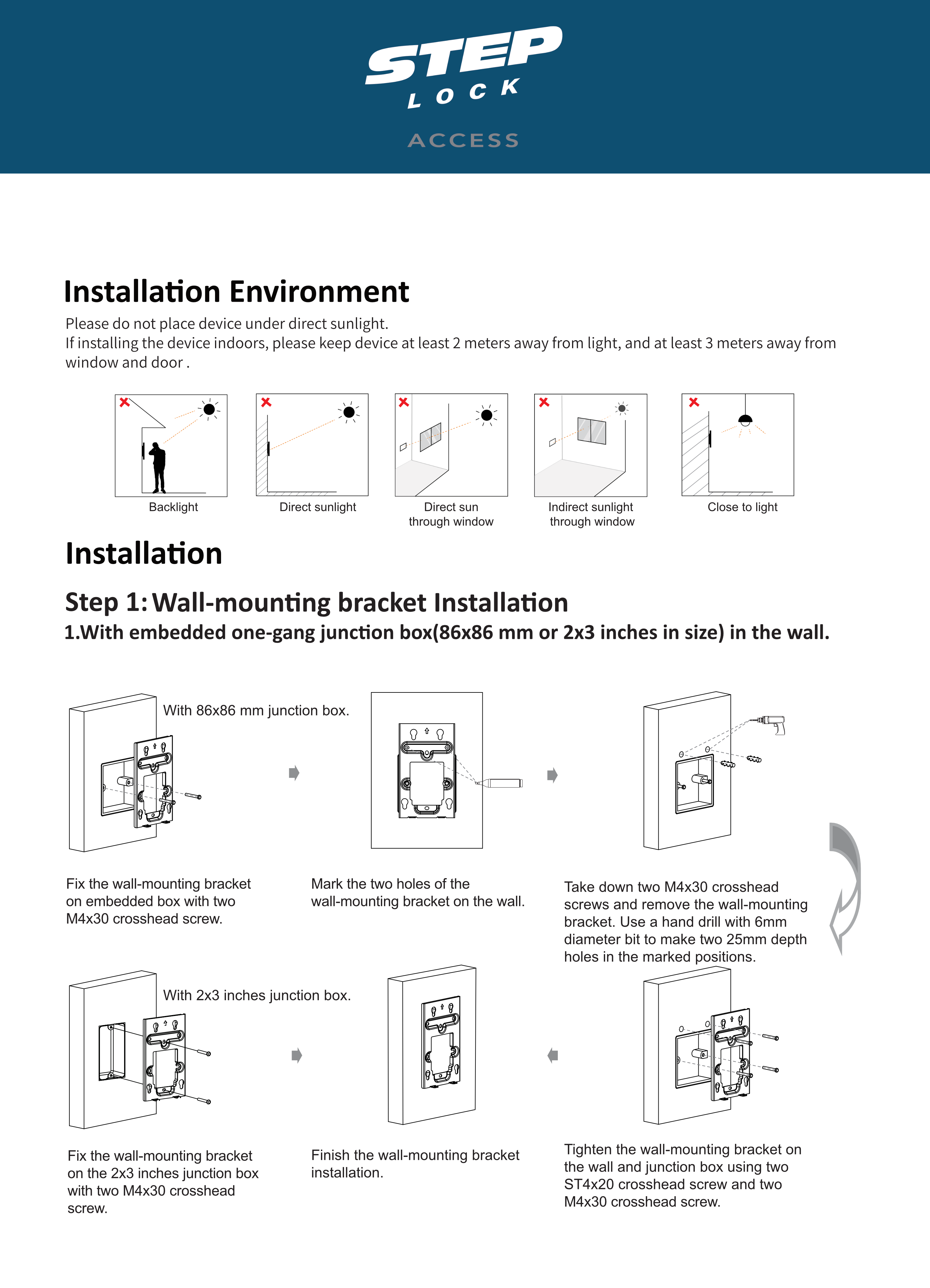 STEP
LOCK
ACCESS

Installation Environment

Please do not place device under direct sunlight.
If installing the device indoors, please keep device at least 2 meters away from light, and at least 3 meters away from window and door .

Backlight

Direct sunlight

Direct sun through window

Indirect sunlight through window

Close to light

Installation

Step 1: Wall-mounting bracket Installation

1.With embedded one-gang junction box(86x86 mm or 2x3 inches in size) in the wall.

With 86x86 mm junction box.

Fix the wall-mounting bracket on embedded box with two M4x30 crosshead screw.

Mark the two holes of the wall-mounting bracket on the wall.

Take down two M4x30 crosshead screws and remove the wall-mounting bracket. Use a hand drill with 6mm diameter bit to make two 25mm depth holes in the marked positions.

With 2x3 inches junction box.

Fix the wall-mounting bracket on the 2x3 inches junction box with two M4x30 crosshead screw.

Finish the wall-mounting bracket installation.

Tighten the wall-mounting bracket on the wall and junction box using two ST4x20 crosshead screw and two M4x30 crosshead screw.