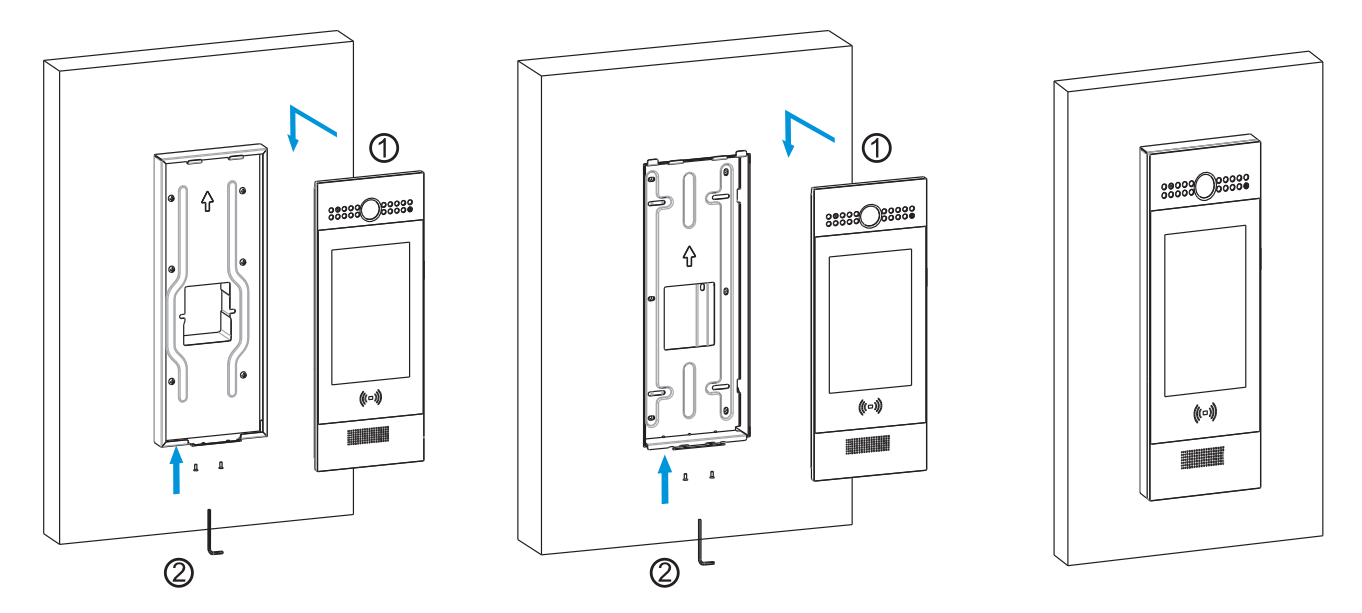 ①
②
①
②