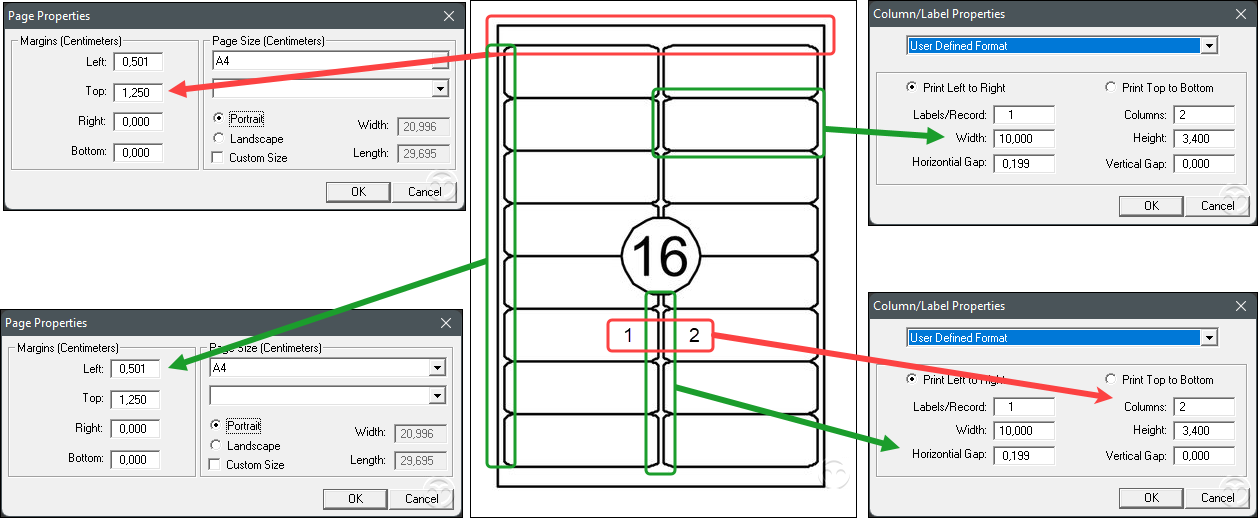 Page Properties

Margins (Centimeters)
Left: 0,501
Top: 1,250
Right: 0,000
Bottom: 0,000

Page Size (Centimeters)
A4
Portrait
Landscape
Custom Size
Width: 20,996
Length: 29,695

OK Cancel

Page Properties

Margins (Centimeters)
Left: 0,501
Top: 1,250
Right: 0,000
Bottom: 0,000

Page Size (Centimeters)
A4
Portrait
Landscape
Custom Size
Width: 20,996
Length: 29,695

OK Cancel

16

1 2

Column/Label Properties

User Defined Format
Print Left to Right
Print Top to Bottom
Labels/Record: 1
Columns: 2
Width: 10,000
Height: 3,400
Horizontal Gap: 0,199
Vertical Gap: 0,000

OK Cancel

Column/Label Properties

User Defined Format
Print Left to Right
Print Top to Bottom
Labels/Record: 1
Columns: 2
Width: 10,000
Height: 3,400
Horizontal Gap: 0,199
Vertical Gap: 0,000

OK Cancel