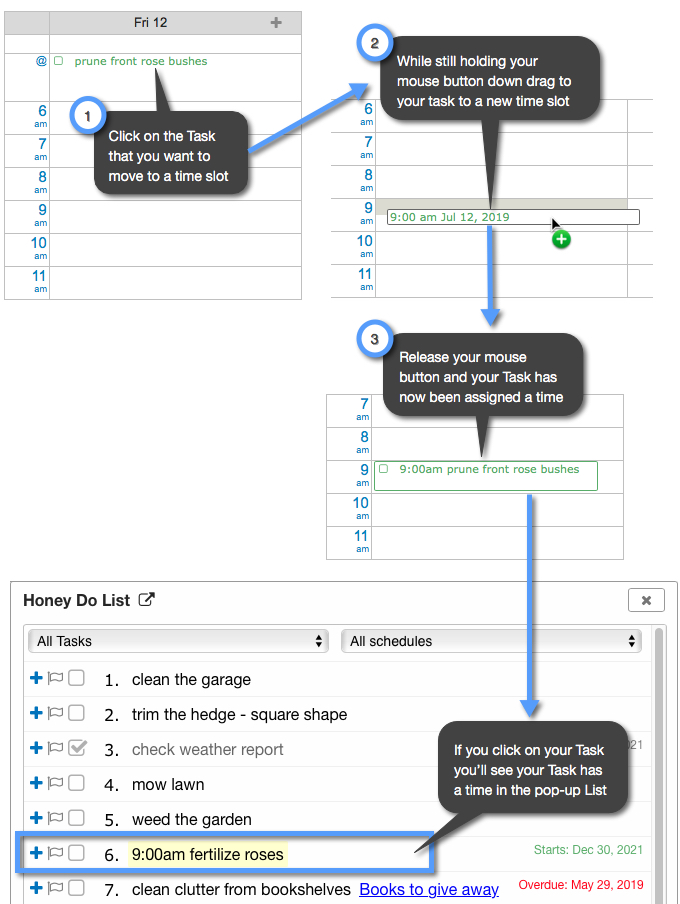 Fri 12 +

@ prune front rose bushes

6 am
7 am
8 am
9 am
10 am
11 am

1 Click on the Task that you want to move to a time slot

2 While still holding your mouse button down drag to your task to a new time slot

6 am
7 am
8 am
9 am 9:00 am Jul 12, 2019
10 am
11 am

3 Release your mouse button and your Task has now been assigned a time

7 am
8 am
9 am 9:00am prune front rose bushes
10 am
11 am

Honey Do List

All Tasks
All schedules

1. clean the garage
2. trim the hedge - square shape
3. check weather report
4. mow lawn
5. weed the garden
6. 9:00am fertilize roses Starts: Dec 30, 2021
7. clean clutter from bookshelves Books to give away Overdue: May 29, 2019

If you click on your Task you'll see your Task has a time in the pop-up List