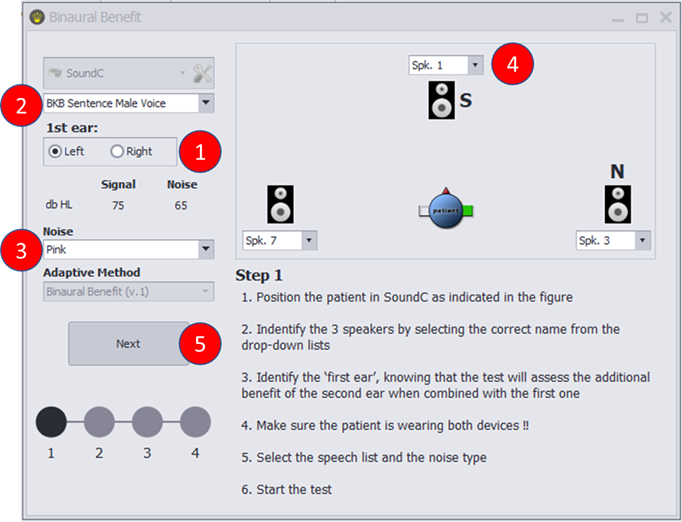 Binaural Benefit

SoundC

2

BKB Sentence Male Voice

1st ear:

Left Right

1

| | Signal | Noise |
|---|---|---|
| db HL | 75 | 65 |

Noise

3

Pink

Adaptive Method

Binaural Benefit (v.1)

Next

5

1 2 3 4

Spk. 1

4

S

N

patient

Spk. 7

Spk. 3

Step 1

1. Position the patient in SoundC as indicated in the figure

2. Indentify the 3 speakers by selecting the correct name from the drop-down lists

3. Identify the 'first ear', knowing that the test will assess the additional benefit of the second ear when combined with the first one

4. Make sure the patient is wearing both devices !!

5. Select the speech list and the noise type

6. Start the test