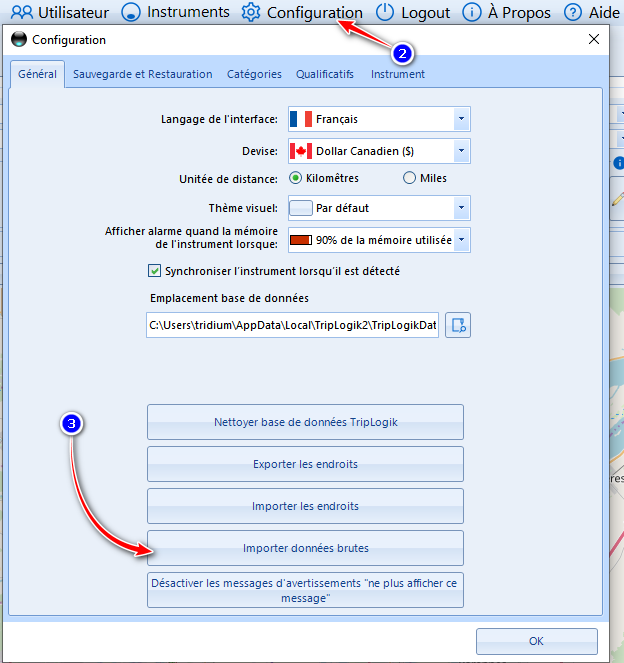 Utilisateur Instruments Configuration Logout À Propos Aide

2

Configuration

Général Sauvegarde et Restauration Catégories Qualificatifs Instrument

Langage de l'interface: Français

Devise: Dollar Canadien ($)

Unitée de distance: Kilomètres Miles

Thème visuel: Par défaut

Afficher alarme quand la mémoire de l'instrument lorsque: 90% de la mémoire utilisée

Synchroniser l'instrument lorsqu'il est détecté

Emplacement base de données

C:\Users\tridium\AppData\Local\TripLogik2\TripLogikDat

3

Nettoyer base de données TripLogik

Exporter les endroits

Importer les endroits

Importer données brutes

Désactiver les messages d'avertissements "ne plus afficher ce message"

OK