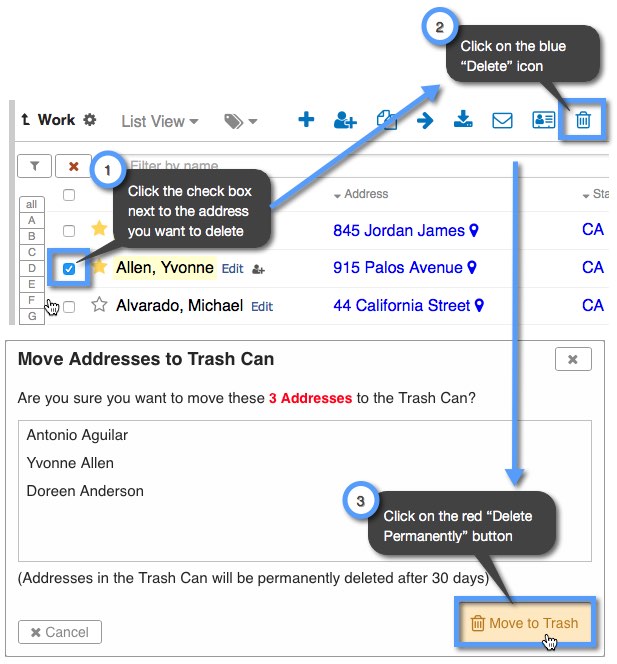 2

Click on the blue "Delete" icon

Work

List View

Filter by name

1

Click the check box next to the address you want to delete

Address

Sta

all
A
B
C
D
E
F
G

845 Jordan James

CA

Allen, Yvonne Edit

915 Palos Avenue

CA

Alvarado, Michael Edit

44 California Street

CA

Move Addresses to Trash Can

Are you sure you want to move these 3 Addresses to the Trash Can?

Antonio Aguilar

Yvonne Allen

Doreen Anderson

3

Click on the red "Delete Permanently" button

(Addresses in the Trash Can will be permanently deleted after 30 days)

Cancel

Move to Trash