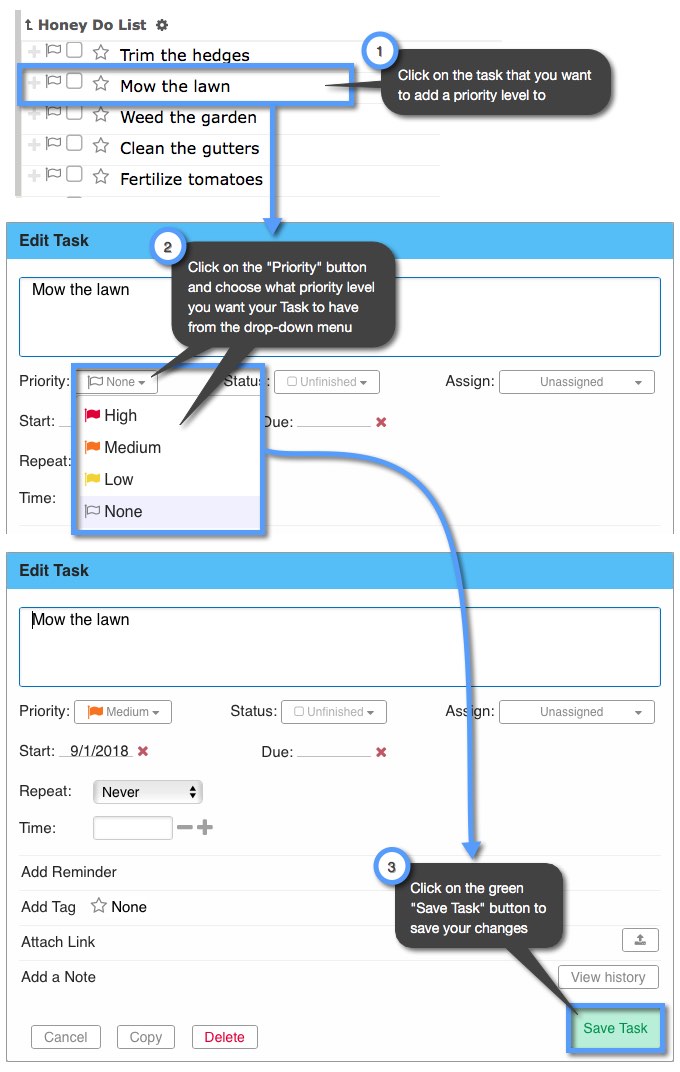 Honey Do List

Trim the hedges

Mow the lawn

Weed the garden

Clean the gutters

Fertilize tomatoes

1

Click on the task that you want to add a priority level to

Edit Task

2

Click on the "Priority" button and choose what priority level you want your Task to have from the drop-down menu

Mow the lawn

Priority: None

Status: Unfinished

Assign: Unassigned

Start:

Due:

Repeat:

Time:

High

Medium

Low

None

Edit Task

Mow the lawn

Priority: Medium

Status: Unfinished

Assign: Unassigned

Start: 9/1/2018

Due:

Repeat: Never

Time:

Add Reminder

Add Tag None

Attach Link

Add a Note

View history

3

Click on the green "Save Task" button to save your changes

Cancel

Copy

Delete

Save Task