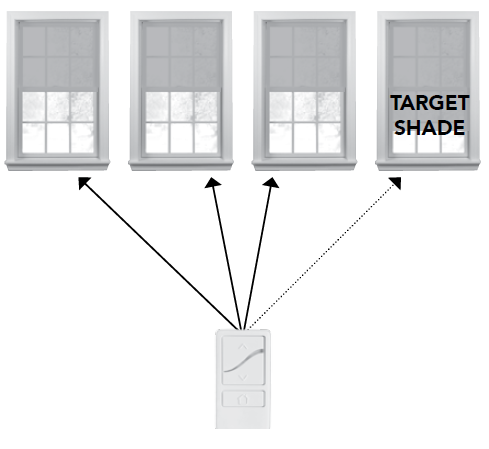 TARGET SHADE