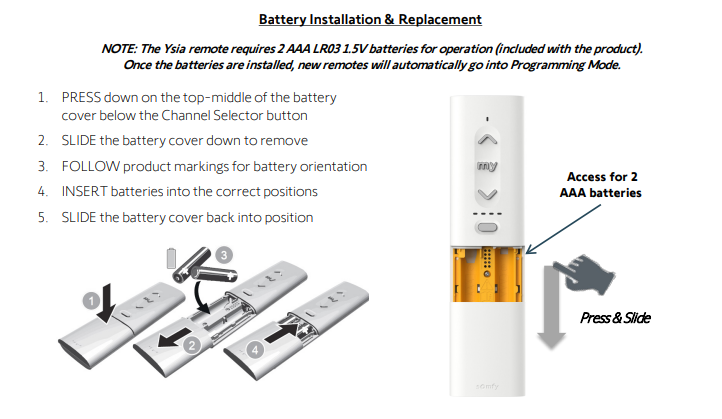 Battery Installation & Replacement

NOTE: The Ysia remote requires 2 AAA LR03 1.5V batteries for operation (included with the product). Once the batteries are installed, new remotes will automatically go into Programming Mode.

1. PRESS down on the top-middle of the battery cover below the Channel Selector button
2. SLIDE the battery cover down to remove
3. FOLLOW product markings for battery orientation
4. INSERT batteries into the correct positions
5. SLIDE the battery cover back into position

1
2
3
4

my

Access for 2 AAA batteries

Press & Slide

somfy