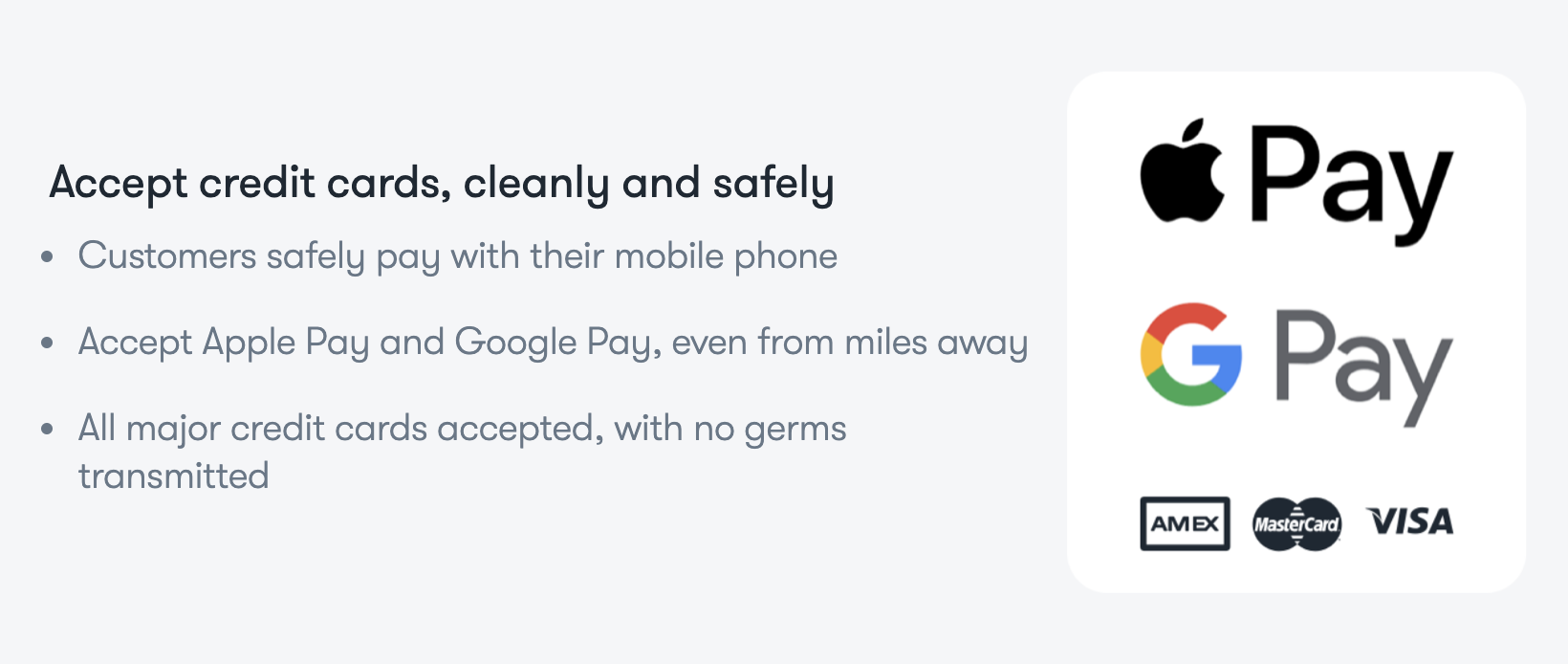 Accept credit cards, cleanly and safely

• Customers safely pay with their mobile phone

• Accept Apple Pay and Google Pay, even from miles away

• All major credit cards accepted, with no germs transmitted

Pay

G Pay

AMEX MasterCard VISA