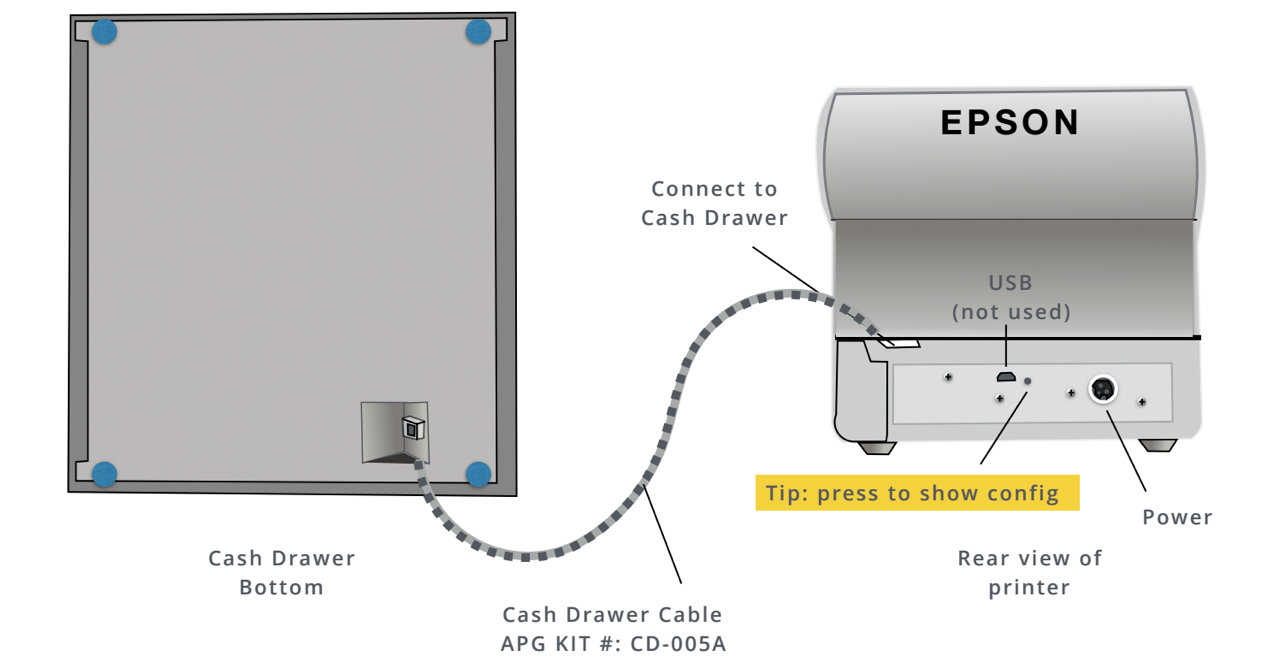 EPSON

Connect to Cash Drawer

USB (not used)

Tip: press to show config

Power

Rear view of printer

Cash Drawer Bottom

Cash Drawer Cable
APG KIT #: CD-005A