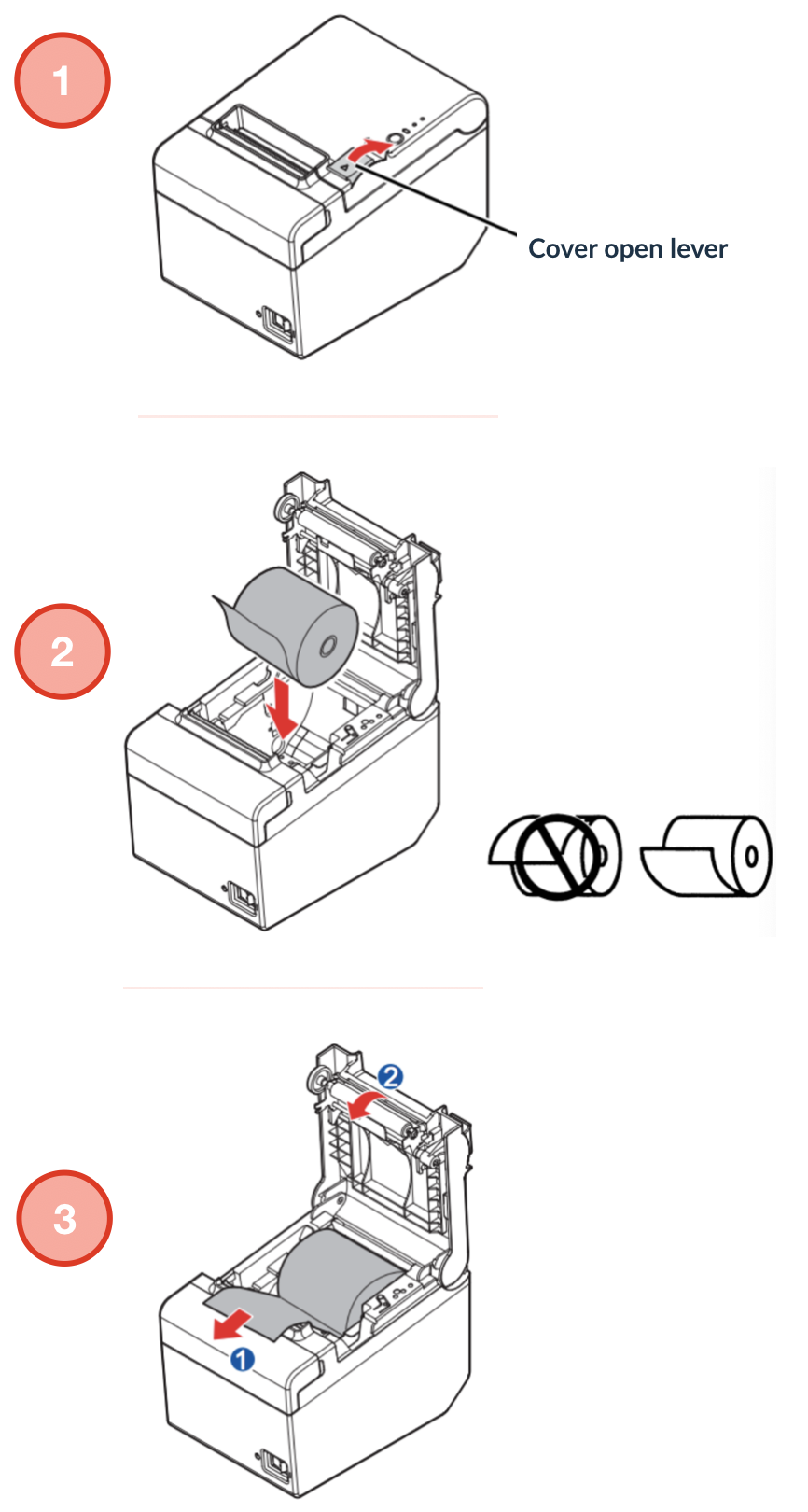 1

Cover open lever

2

3

2

1