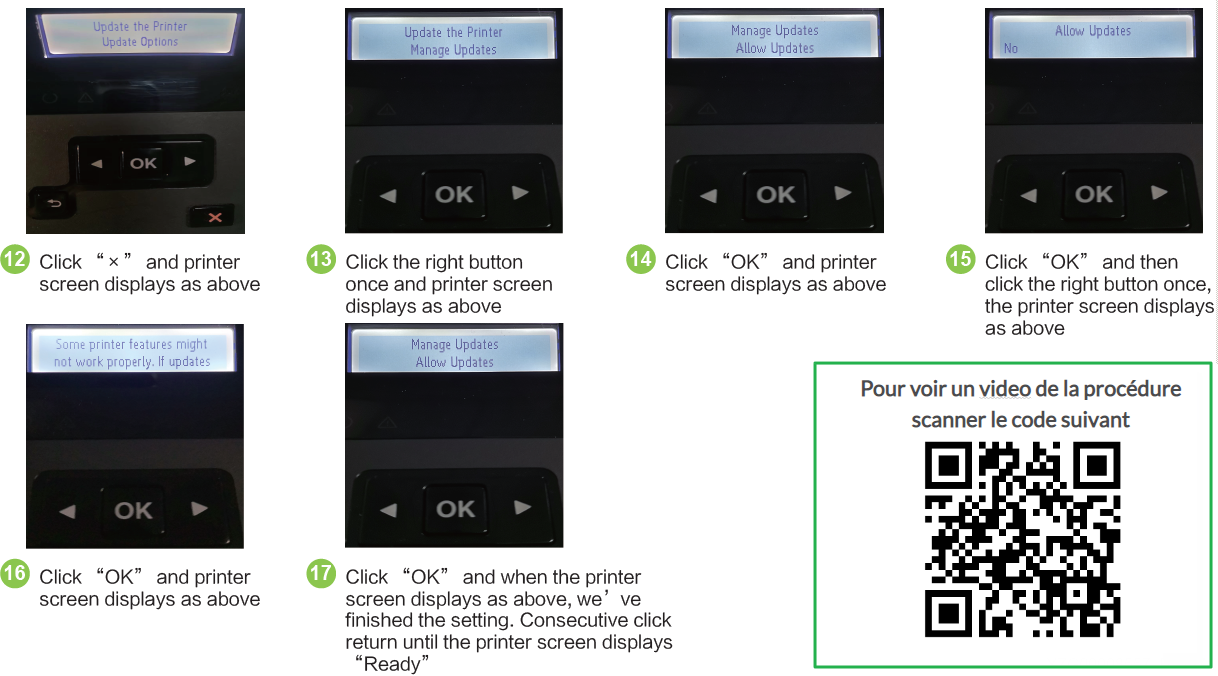 Update the Printer
Update Options

OK

12 Click “×” and printer screen displays as above

Update the Printer
Manage Updates

OK

13 Click the right button once and printer screen displays as above

Manage Updates
Allow Updates

OK

14 Click “OK” and printer screen displays as above

Allow Updates
No

OK

15 Click “OK” and then click the right button once, the printer screen displays as above

Some printer features might not work properly. If updates

OK

16 Click “OK” and printer screen displays as above

Manage Updates
Allow Updates

OK

17 Click “OK” and when the printer screen displays as above, we’ve finished the setting. Consecutive click return until the printer screen displays “Ready”

Pour voir un video de la procédure scanner le code suivant