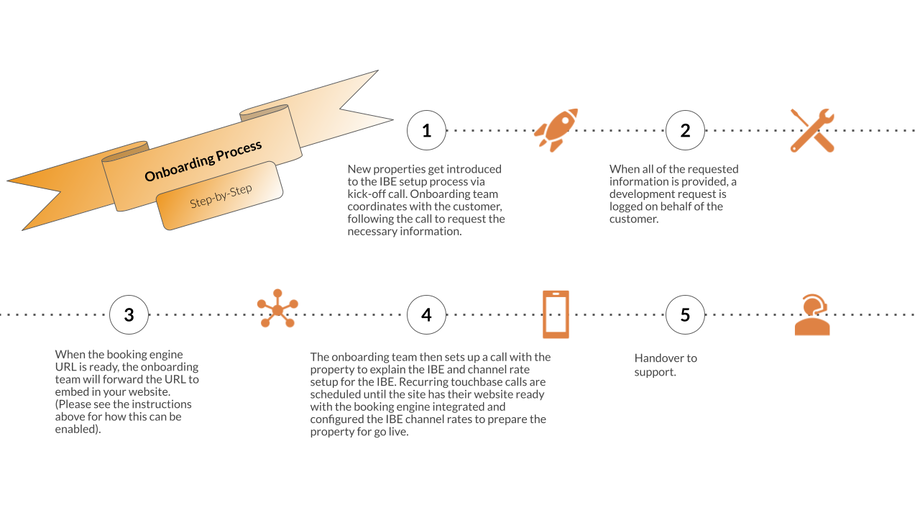 Onboarding Process

Step-by-Step

1

New properties get introduced to the IBE setup process via kick-off call. Onboarding team coordinates with the customer, following the call to request the necessary information.

2

When all of the requested information is provided, a development request is logged on behalf of the customer.

3

When the booking engine URL is ready, the onboarding team will forward the URL to embed in your website. (Please see the instructions above for how this can be enabled).

4

The onboarding team then sets up a call with the property to explain the IBE and channel rate setup for the IBE. Recurring touchbase calls are scheduled until the site has their website ready with the booking engine integrated and configured the IBE channel rates to prepare the property for go live.

5

Handover to support.