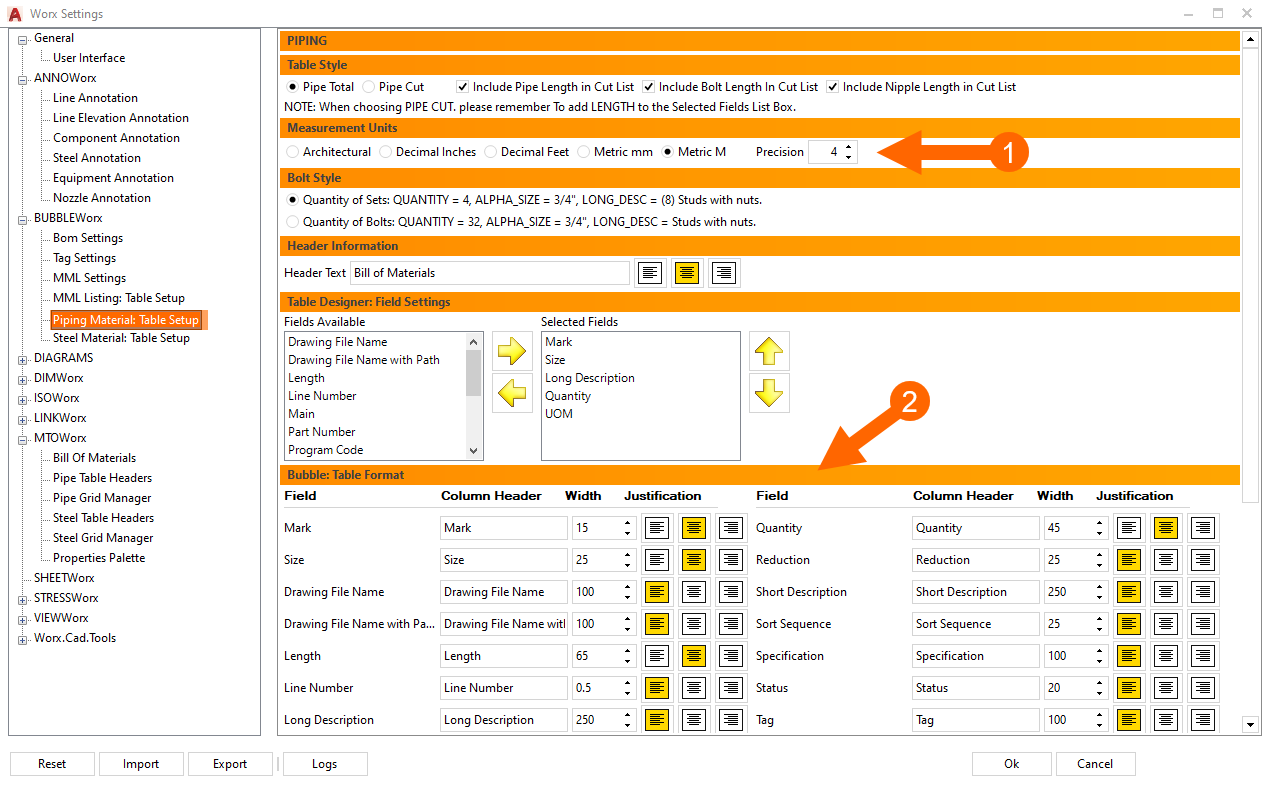 Worx Settings

General
User Interface
ANNOWorx
Line Annotation
Line Elevation Annotation
Component Annotation
Steel Annotation
Equipment Annotation
Nozzle Annotation
BUBBLEWorx
Bom Settings
Tag Settings
MML Settings
MML Listing: Table Setup
Piping Material: Table Setup
Steel Material: Table Setup
DIAGRAMS
DIMWorx
ISOWorx
LINKWorx
MTOWorx
Bill Of Materials
Pipe Table Headers
Pipe Grid Manager
Steel Table Headers
Steel Grid Manager
Properties Palette
SHEETWorx
STRESSWorx
VIEWWorx
Worx.Cad.Tools

PIPING

Table Style
Pipe Total Pipe Cut Include Pipe Length in Cut List Include Bolt Length In Cut List Include Nipple Length in Cut List
NOTE: When choosing PIPE CUT. please remember To add LENGTH to the Selected Fields List Box.

Measurement Units
Architectural Decimal Inches Decimal Feet Metric mm Metric M Precision 4

1

Bolt Style
Quantity of Sets: QUANTITY = 4, ALPHA_SIZE = 3/4", LONG_DESC = (8) Studs with nuts.
Quantity of Bolts: QUANTITY = 32, ALPHA_SIZE = 3/4", LONG_DESC = Studs with nuts.

Header Information
Header Text Bill of Materials

Table Designer: Field Settings
Fields Available
Drawing File Name
Drawing File Name with Path
Length
Line Number
Main
Part Number
Program Code

Selected Fields
Mark
Size
Long Description
Quantity
UOM

2

Bubble: Table Format

| Field | Column Header | Width | Justification | Field | Column Header | Width | Justification |
|---|---|---|---|---|---|---|---|
| Mark | Mark | 15 | | Quantity | Quantity | 45 | |
| Size | Size | 25 | | Reduction | Reduction | 25 | |
| Drawing File Name | Drawing File Name | 100 | | Short Description | Short Description | 250 | |
| Drawing File Name with Pa... | Drawing File Name witl | 100 | | Sort Sequence | Sort Sequence | 25 | |
| Length | Length | 65 | | Specification | Specification | 100 | |
| Line Number | Line Number | 0.5 | | Status | Status | 20 | |
| Long Description | Long Description | 250 | | Tag | Tag | 100 | |

Reset Import Export Logs Ok Cancel