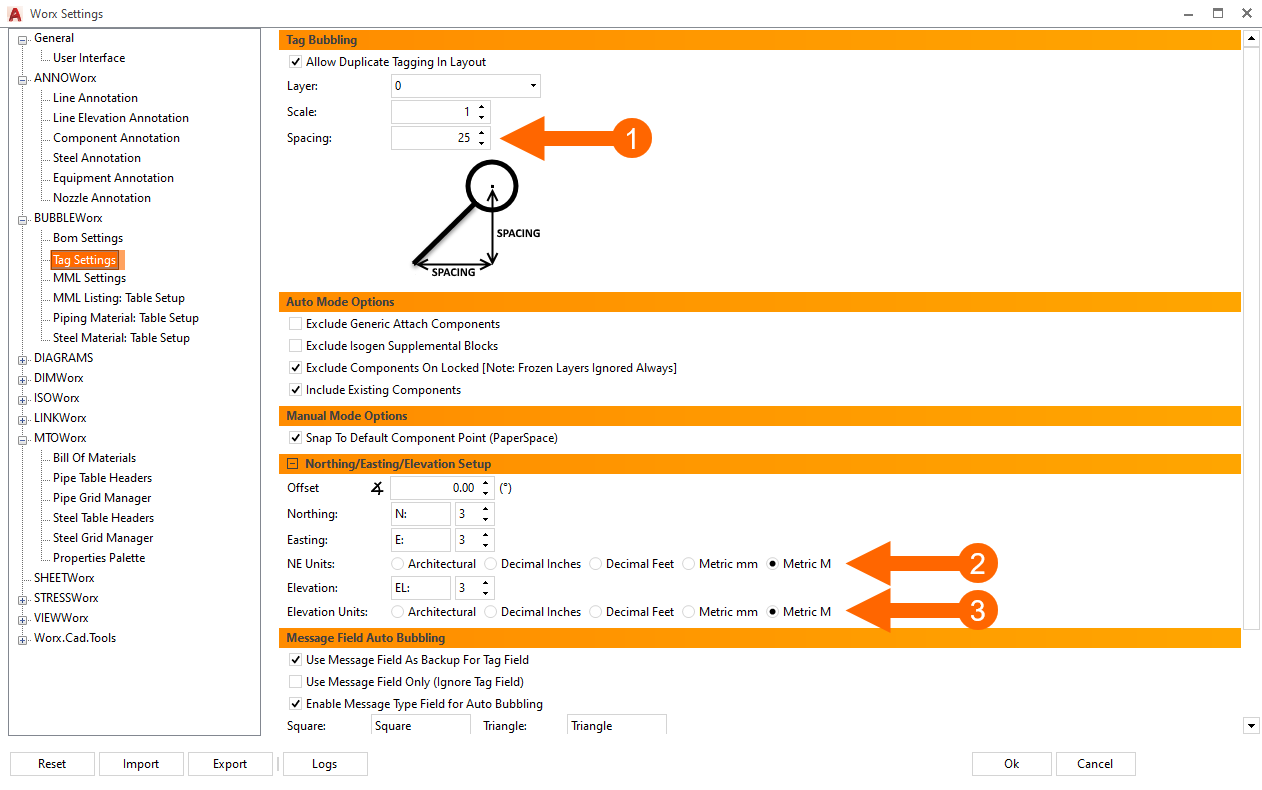 Worx Settings

General
User Interface
ANNOWorx
Line Annotation
Line Elevation Annotation
Component Annotation
Steel Annotation
Equipment Annotation
Nozzle Annotation
BUBBLEWorx
Bom Settings
Tag Settings
MML Settings
MML Listing: Table Setup
Piping Material: Table Setup
Steel Material: Table Setup
DIAGRAMS
DIMWorx
ISOWorx
LINKWorx
MTOWorx
Bill Of Materials
Pipe Table Headers
Pipe Grid Manager
Steel Table Headers
Steel Grid Manager
Properties Palette
SHEETWorx
STRESSWorx
VIEWWorx
Worx.Cad.Tools

Tag Bubbling
Allow Duplicate Tagging In Layout
Layer: 0
Scale: 1
Spacing: 25
1
SPACING
SPACING

Auto Mode Options
Exclude Generic Attach Components
Exclude Isogen Supplemental Blocks
Exclude Components On Locked [Note: Frozen Layers Ignored Always]
Include Existing Components

Manual Mode Options
Snap To Default Component Point (PaperSpace)

Northing/Easting/Elevation Setup
Offset 0.00 (°)
Northing: N: 3
Easting: E: 3
NE Units: Architectural Decimal Inches Decimal Feet Metric mm Metric M
2
Elevation: EL: 3
Elevation Units: Architectural Decimal Inches Decimal Feet Metric mm Metric M
3

Message Field Auto Bubbling
Use Message Field As Backup For Tag Field
Use Message Field Only (Ignore Tag Field)
Enable Message Type Field for Auto Bubbling
Square: Square Triangle: Triangle

Reset Import Export Logs Ok Cancel