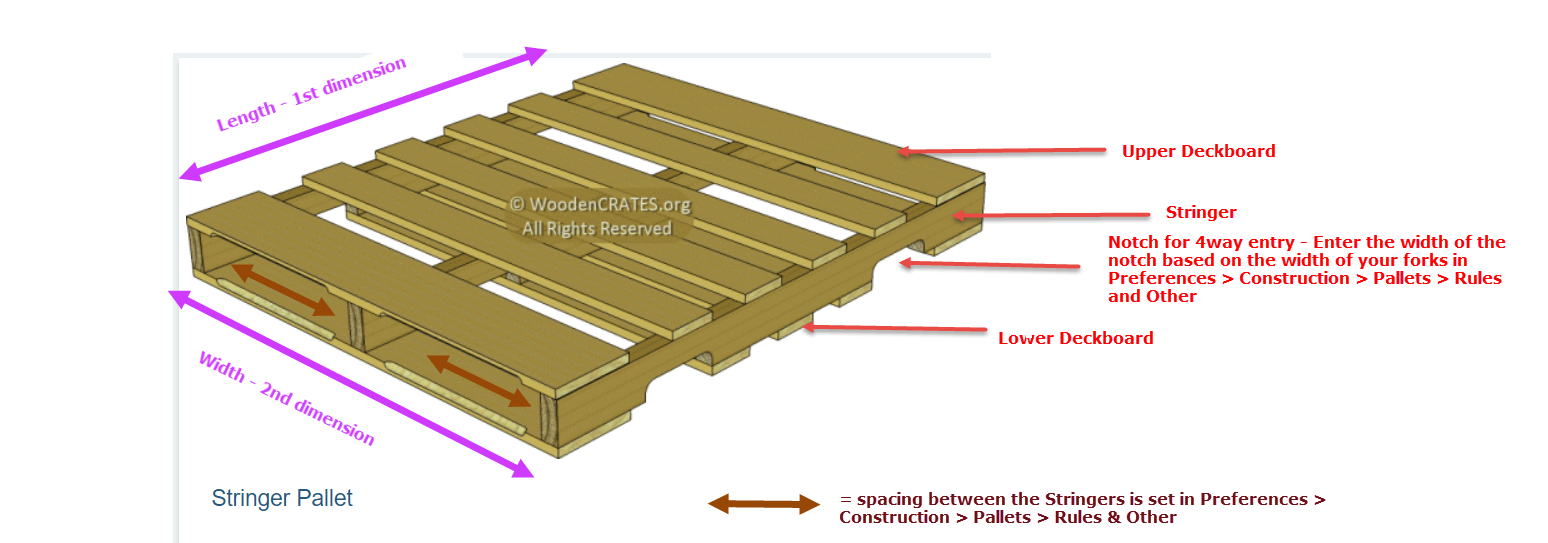 Length - 1st dimension

© WoodenCRATES.org
All Rights Reserved

Upper Deckboard

Stringer

Notch for 4way entry - Enter the width of the notch based on the width of your forks in Preferences > Construction > Pallets > Rules and Other

Lower Deckboard

Width - 2nd dimension

Stringer Pallet

= spacing between the Stringers is set in Preferences > Construction > Pallets > Rules & Other