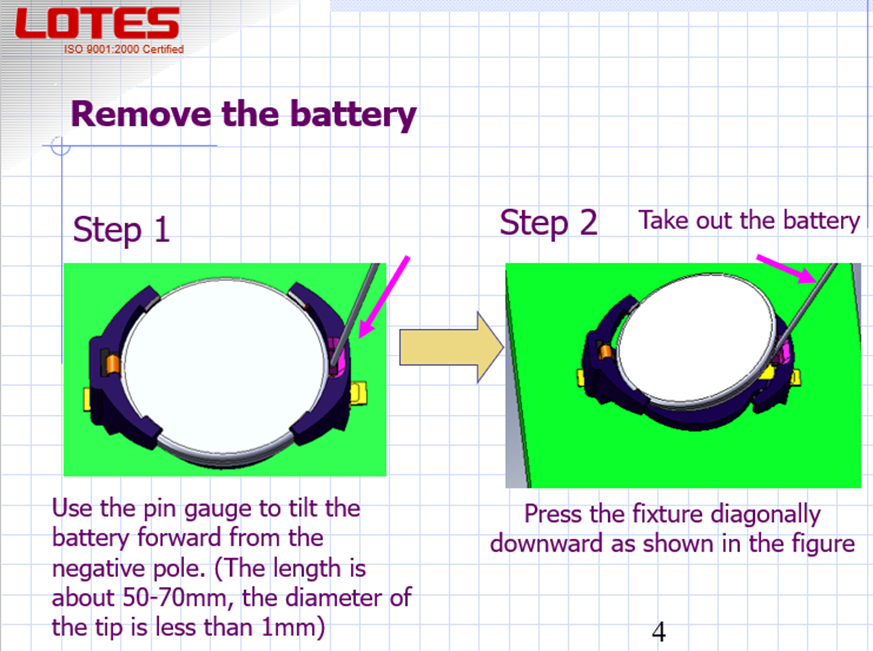 LOTES
ISO 9001:2000 Certified

Remove the battery

Step 1

Use the pin gauge to tilt the battery forward from the negative pole. (The length is about 50-70mm, the diameter of the tip is less than 1mm)

Step 2

Take out the battery

Press the fixture diagonally downward as shown in the figure

4