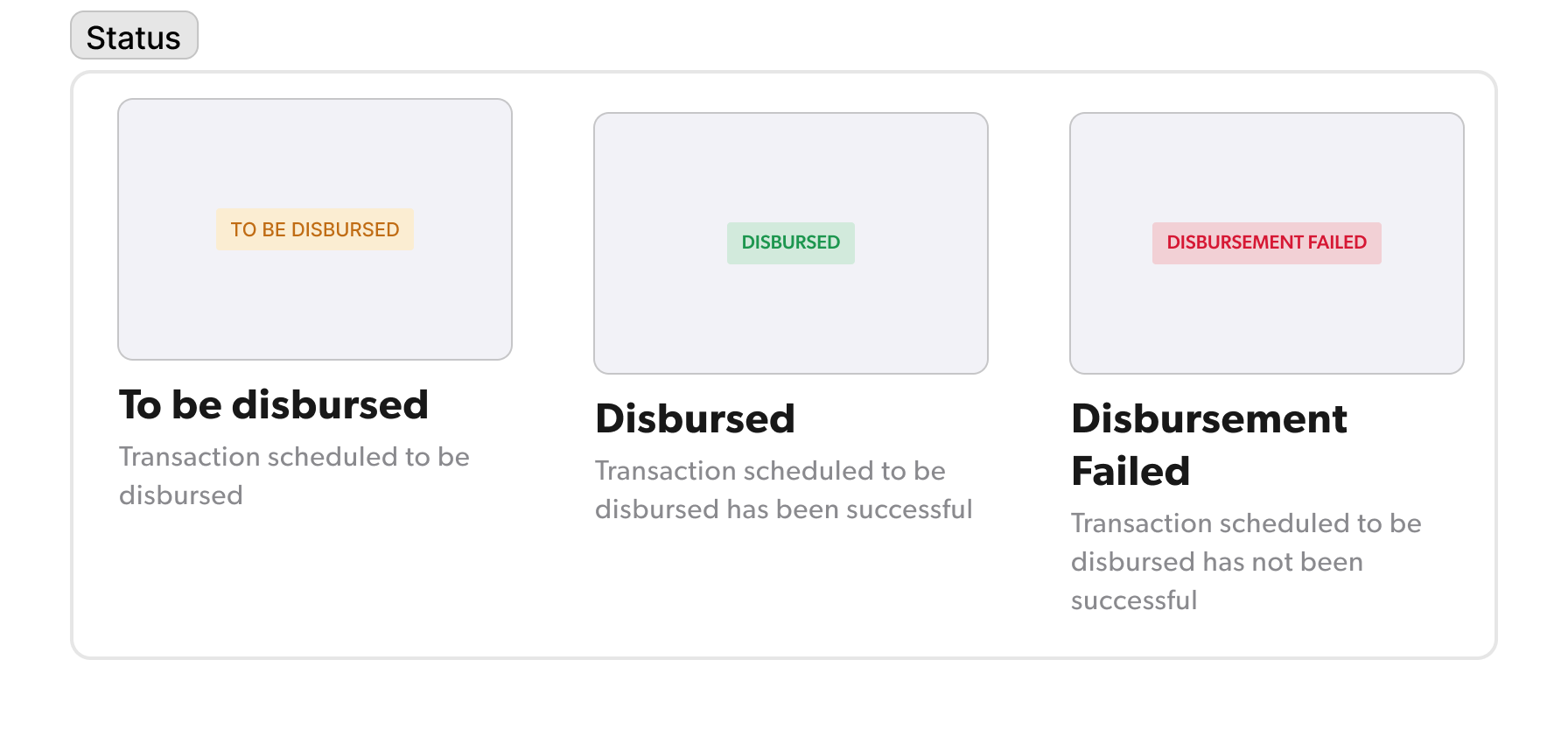 Status

TO BE DISBURSED

To be disbursed

Transaction scheduled to be disbursed

DISBURSED

Disbursed

Transaction scheduled to be disbursed has been successful

DISBURSEMENT FAILED

Disbursement Failed

Transaction scheduled to be disbursed has not been successful