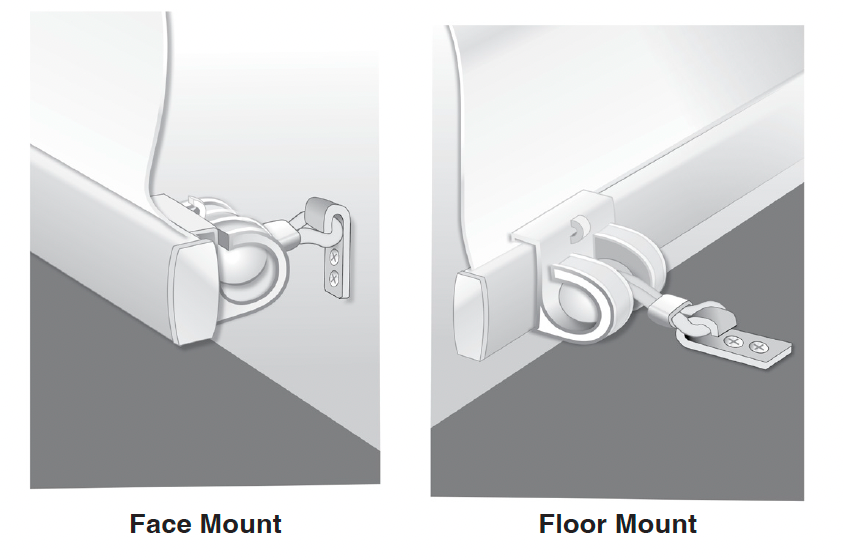 Face Mount

Floor Mount