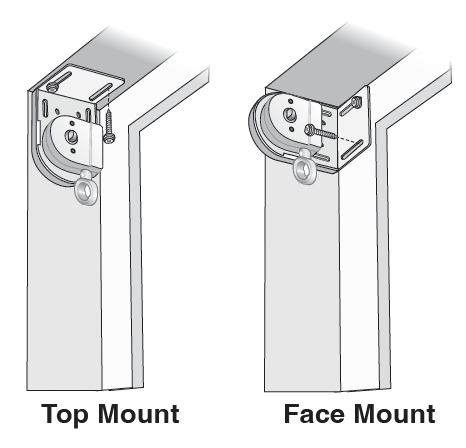 Top Mount

Face Mount