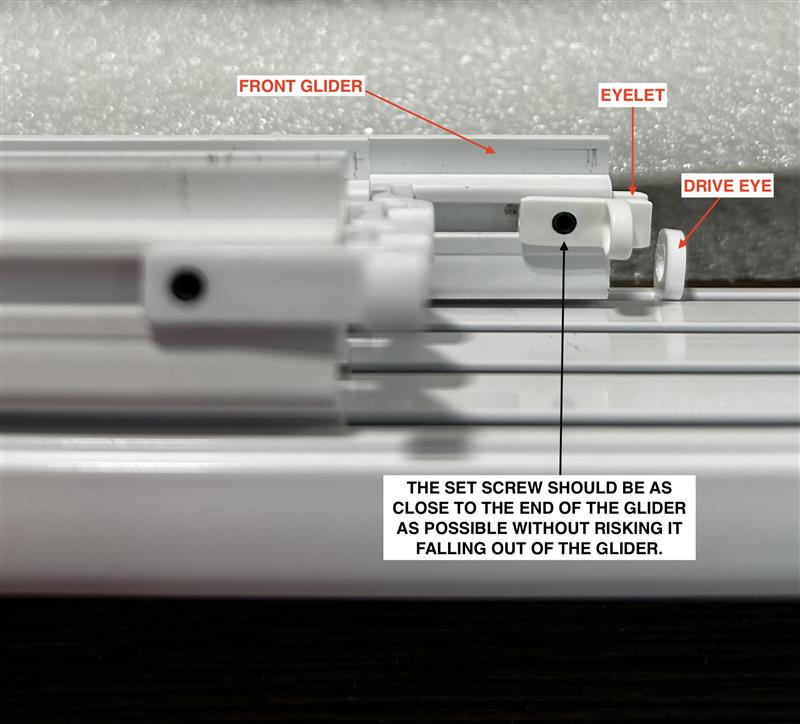 FRONT GLIDER

EYELET

DRIVE EYE

THE SET SCREW SHOULD BE AS CLOSE TO THE END OF THE GLIDER AS POSSIBLE WITHOUT RISKING IT FALLING OUT OF THE GLIDER.