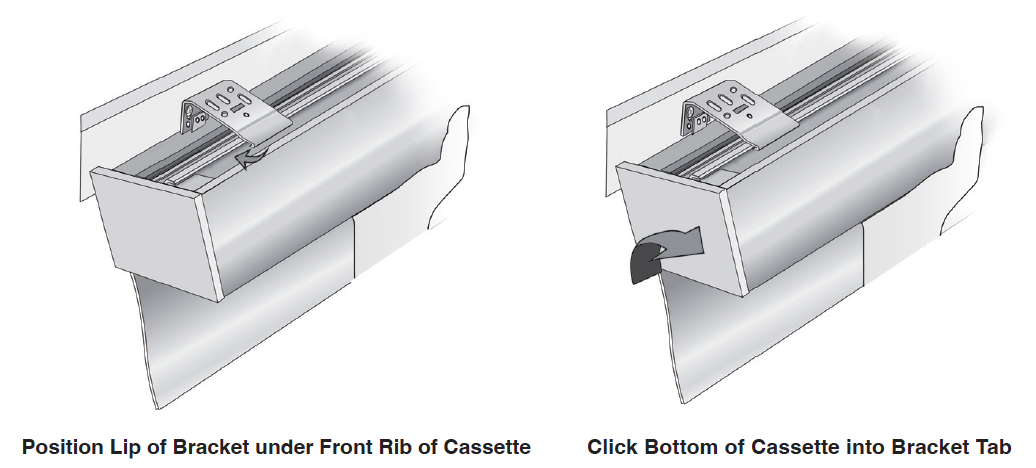 Position Lip of Bracket under Front Rib of Cassette

Click Bottom of Cassette into Bracket Tab