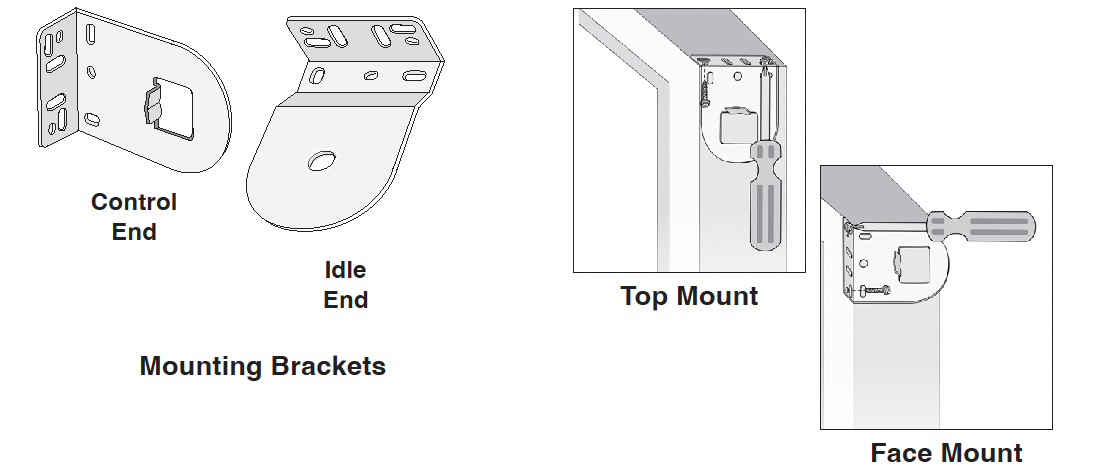 Control End

Idle End

Mounting Brackets

Top Mount

Face Mount