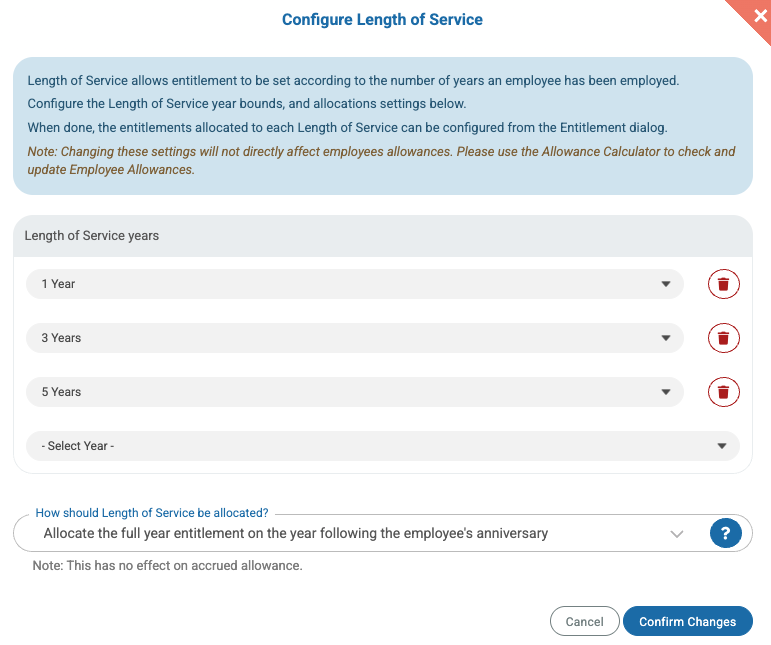 Configure Length of Service

Length of Service allows entitlement to be set according to the number of years an employee has been employed.

Configure the Length of Service year bounds, and allocations settings below.

When done, the entitlements allocated to each Length of Service can be configured from the Entitlement dialog.

Note: Changing these settings will not directly affect employees allowances. Please use the Allowance Calculator to check and update Employee Allowances.

Length of Service years

1 Year

3 Years

5 Years

- Select Year -

How should Length of Service be allocated?

Allocate the full year entitlement on the year following the employee's anniversary

?

Note: This has no effect on accrued allowance.

Cancel

Confirm Changes