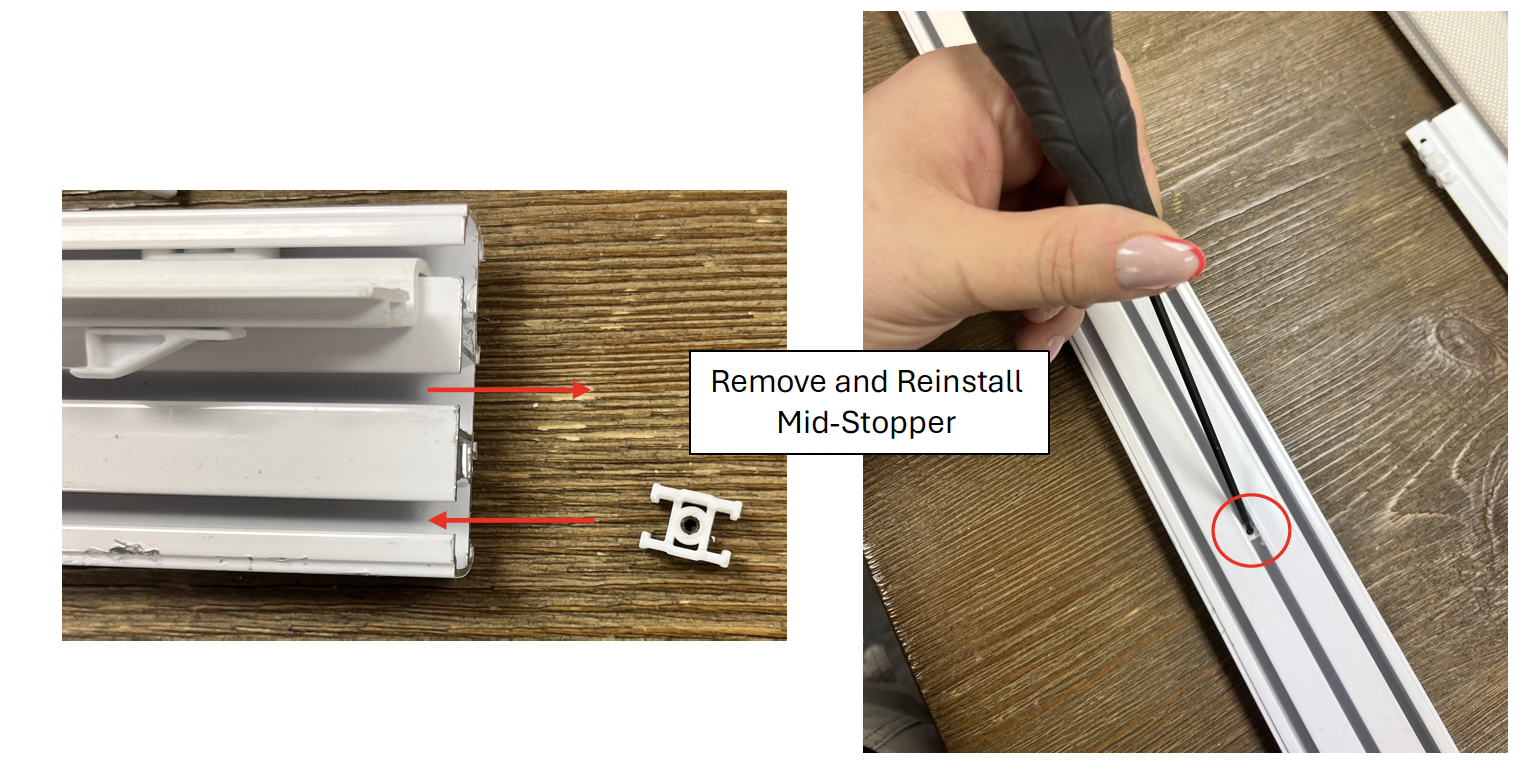 Remove and Reinstall Mid-Stopper