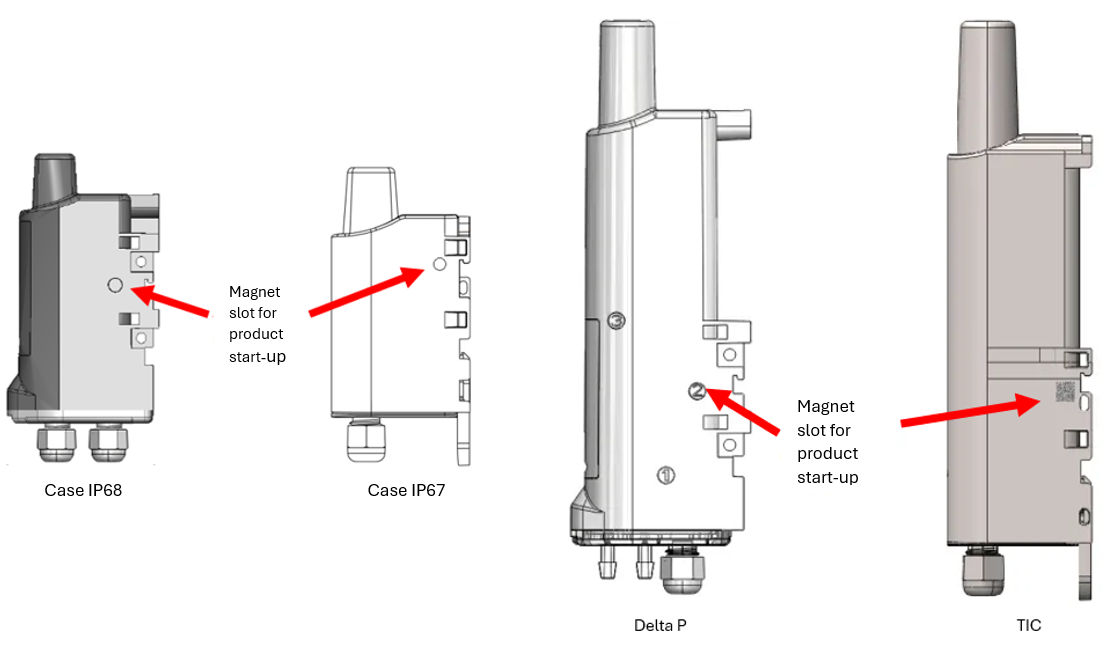 Magnet slot for product start-up

Case IP68

Case IP67

③

②

①

Magnet slot for product start-up

Delta P

TIC