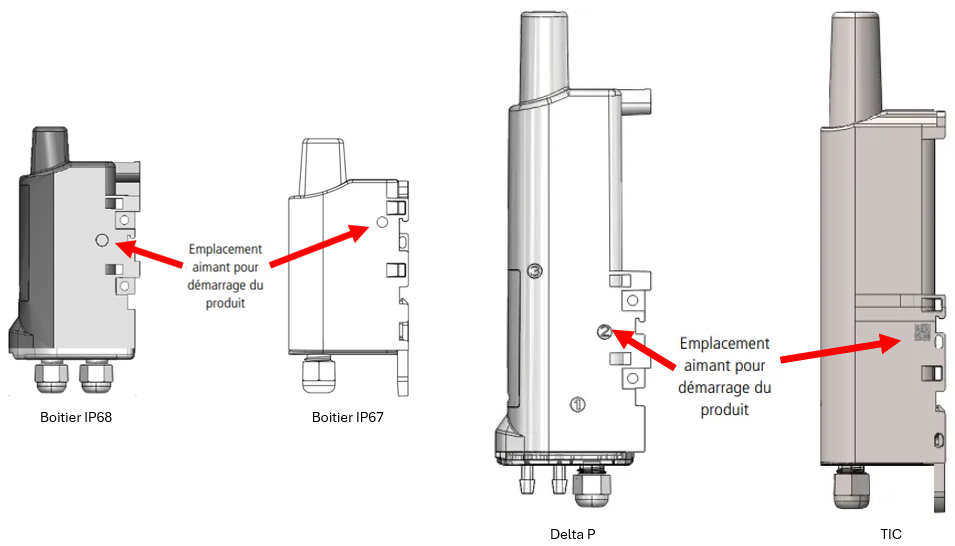 Emplacement aimant pour démarrage du produit

Boitier IP68

Boitier IP67

③

②

①

Emplacement aimant pour démarrage du produit

Delta P

TIC