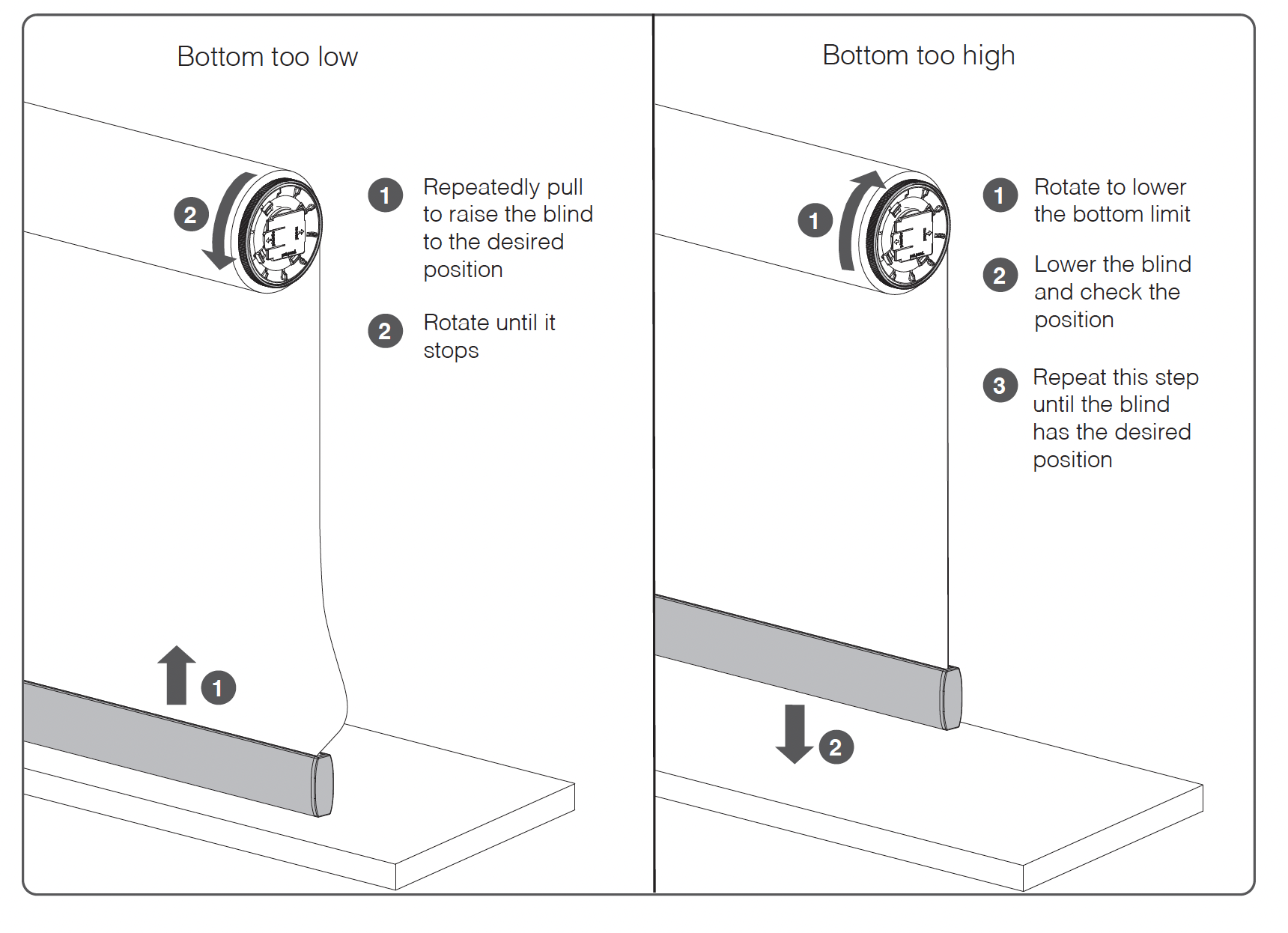 Bottom too low

2

1 Repeatedly pull to raise the blind to the desired position

2 Rotate until it stops

1

Bottom too high

1

1 Rotate to lower the bottom limit

2 Lower the blind and check the position

3 Repeat this step until the blind has the desired position

2