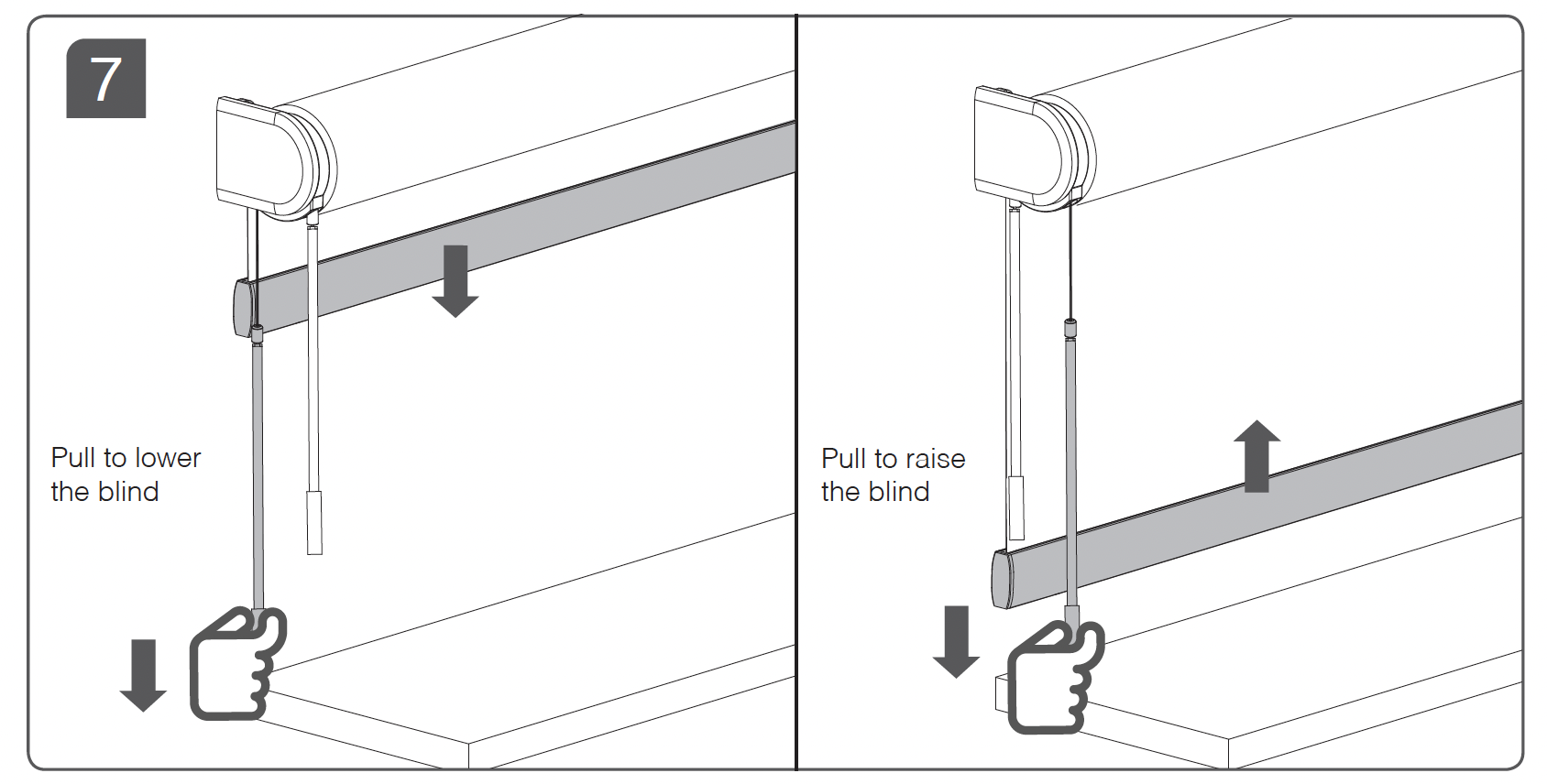 7

Pull to lower the blind

Pull to raise the blind