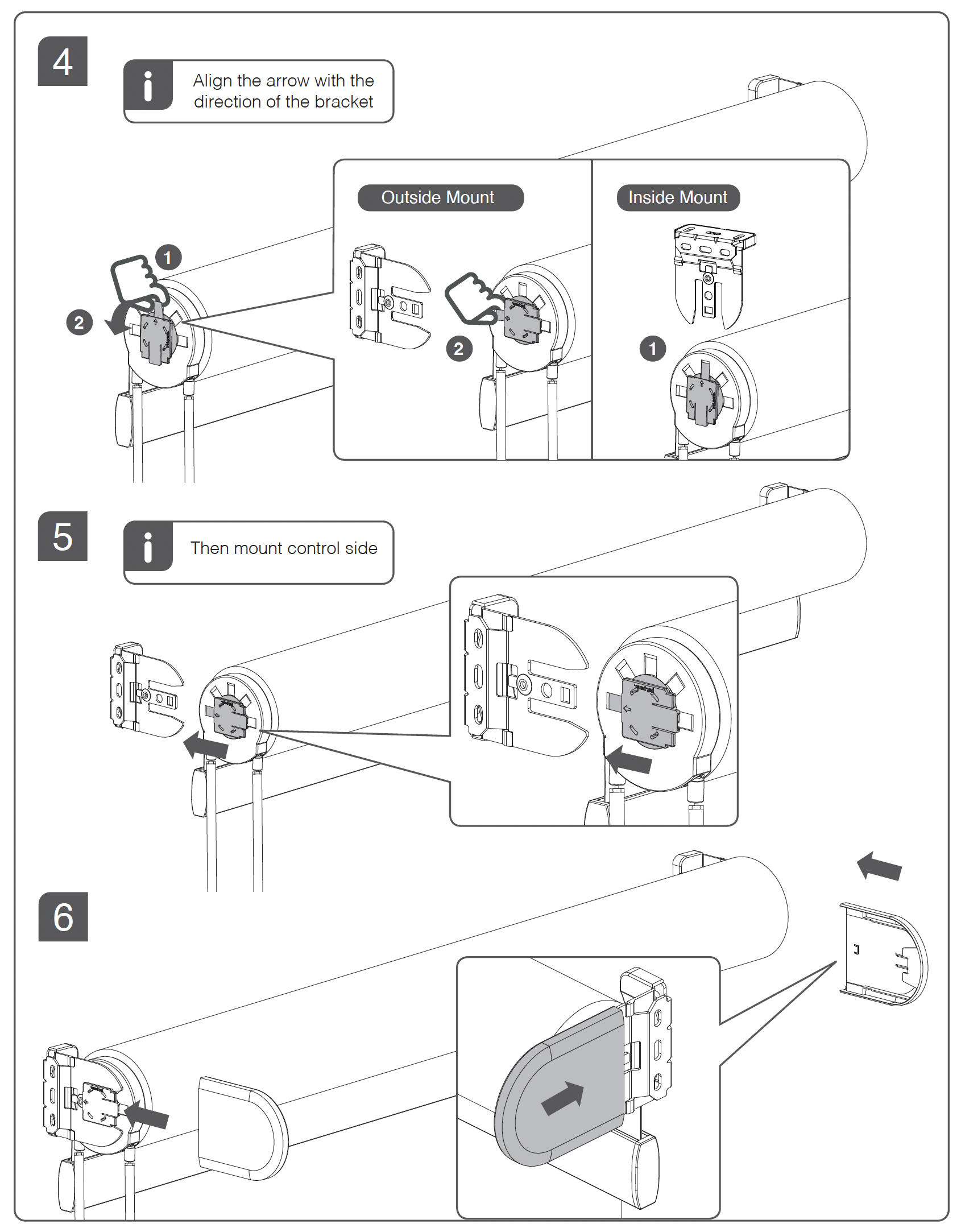 4

i Align the arrow with the direction of the bracket

1

2

Outside Mount

2

Inside Mount

1

5

i Then mount control side

6