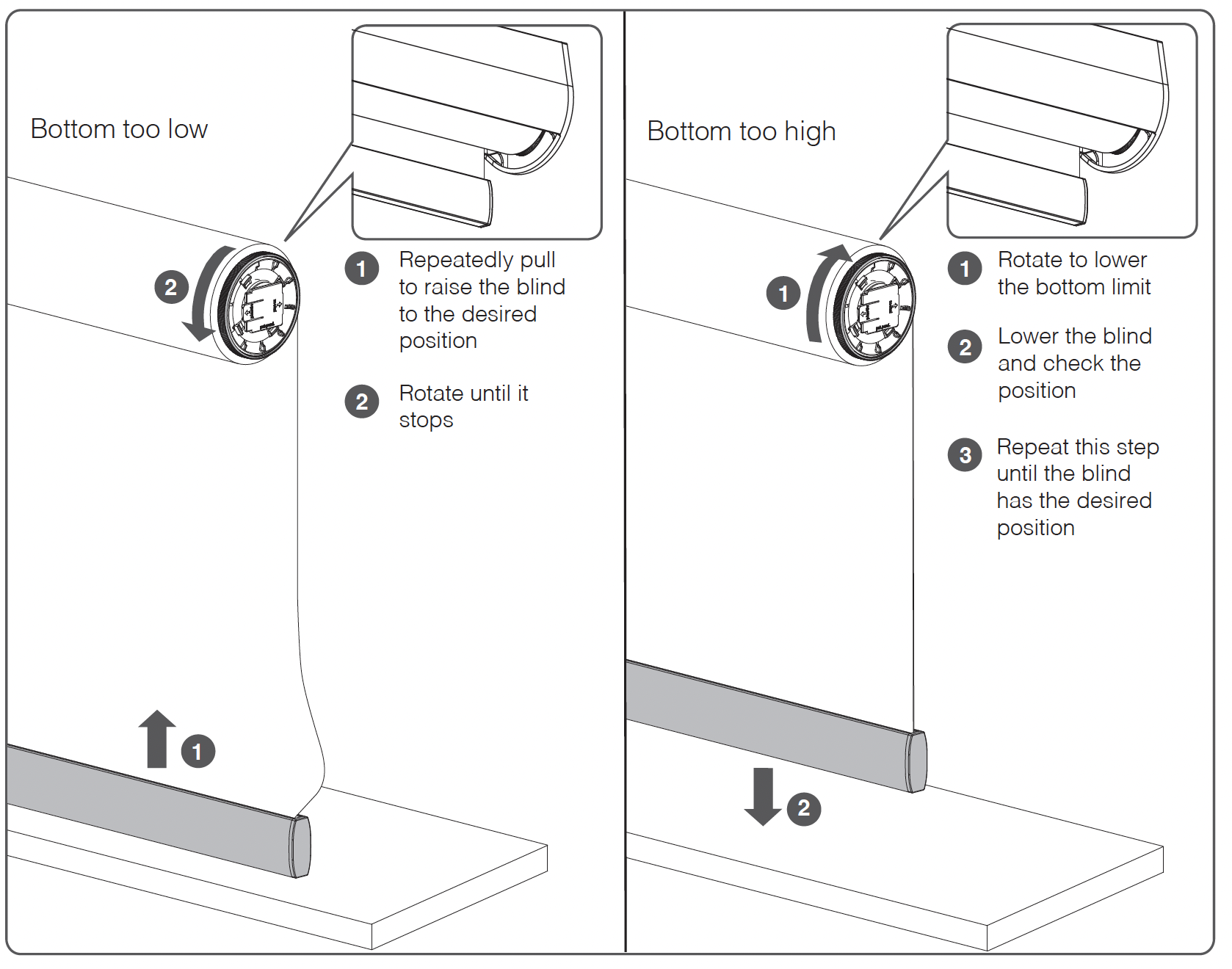 Bottom too low

2

1 Repeatedly pull to raise the blind to the desired position

2 Rotate until it stops

1

Bottom too high

1

1 Rotate to lower the bottom limit

2 Lower the blind and check the position

3 Repeat this step until the blind has the desired position

2