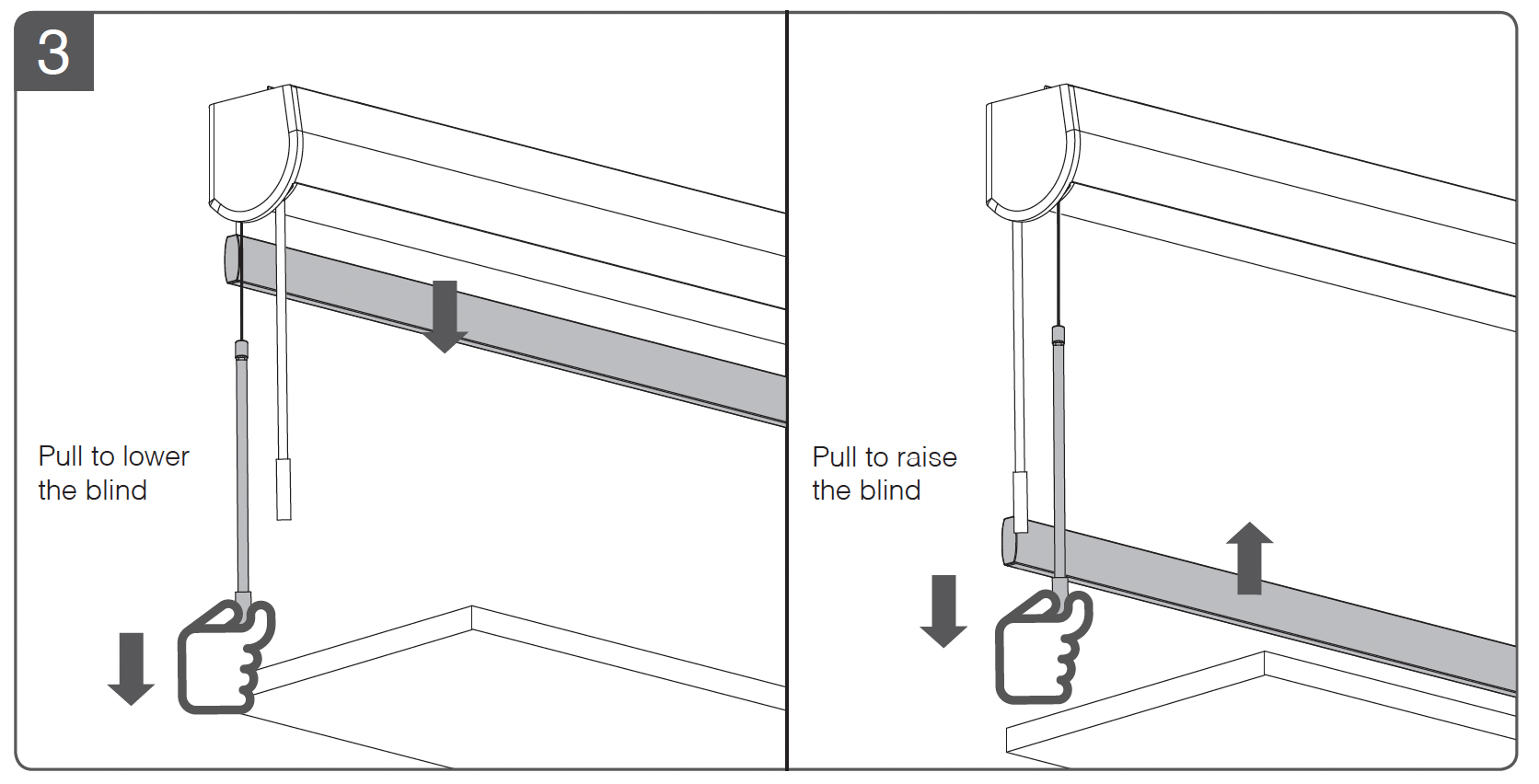 3

Pull to lower the blind

Pull to raise the blind