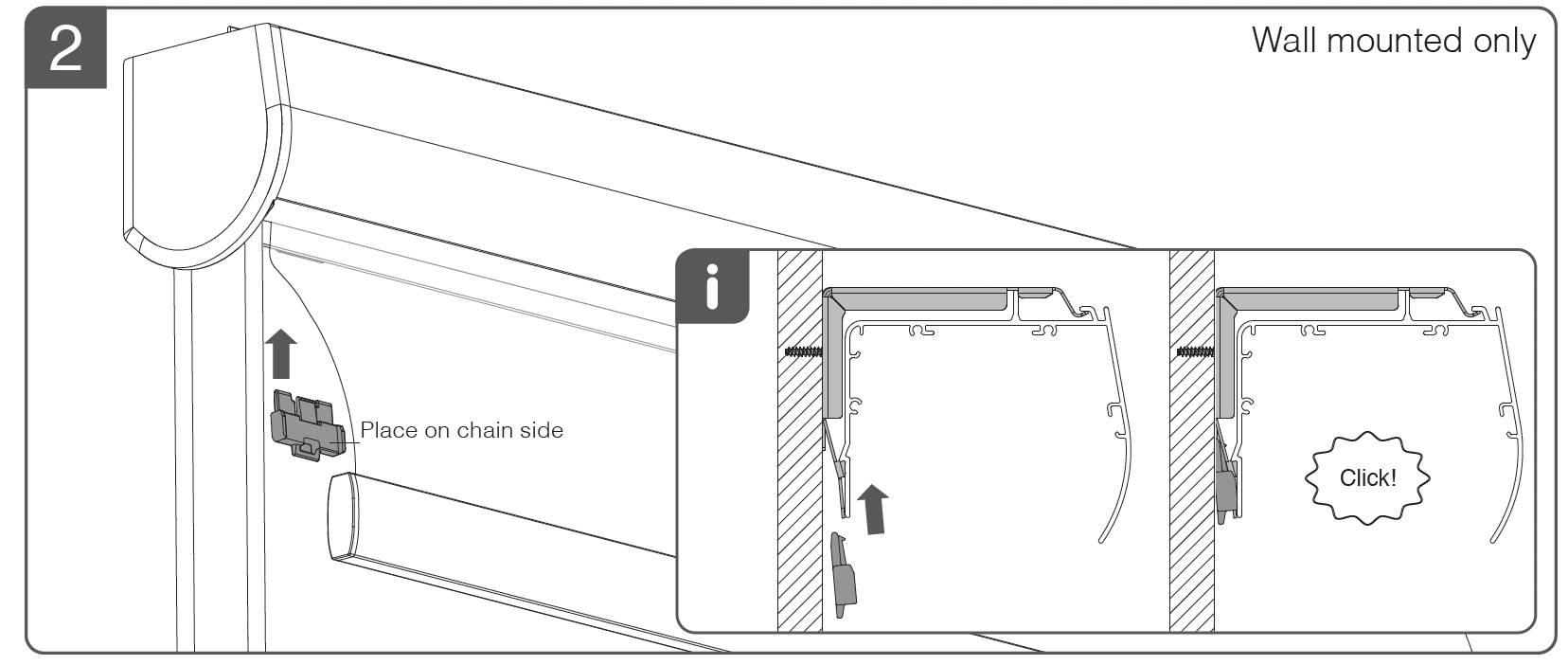 2

Wall mounted only

Place on chain side

i

Click!