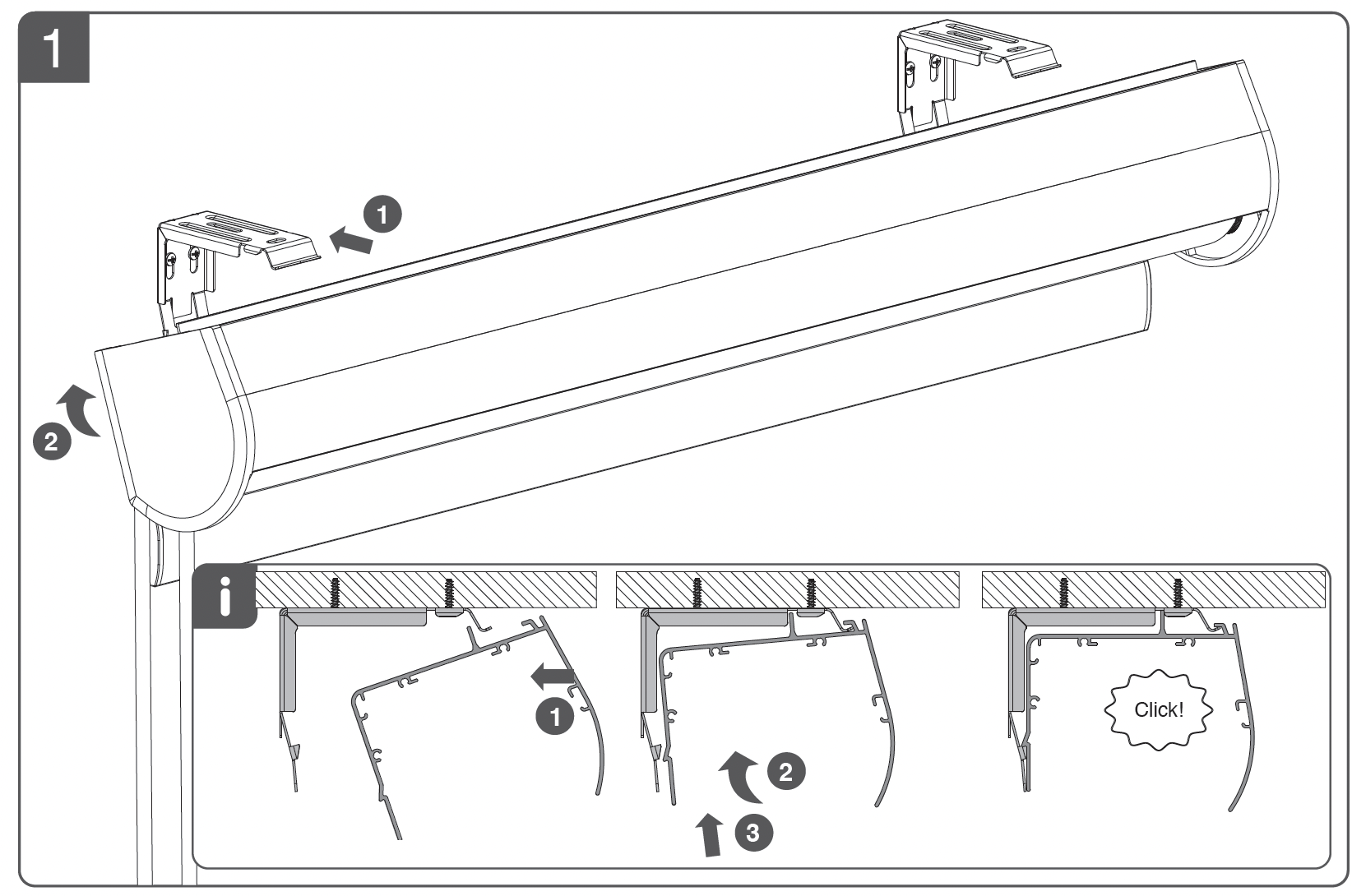 1

1

2

i

1

2

3

Click!